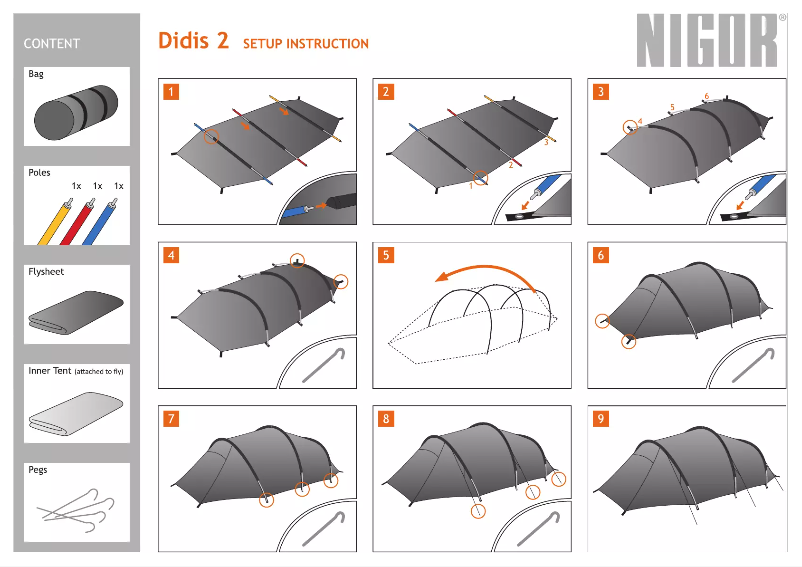 CONTENT

Bag

Poles

1x 1x 1x

Flysheet

Inner Tent (attached to fly)

Pegs

Didis 2 SETUP INSTRUCTION

NIGOR®

1

2

1 2 3

3

4 5 6

4

5

6

7

8

9