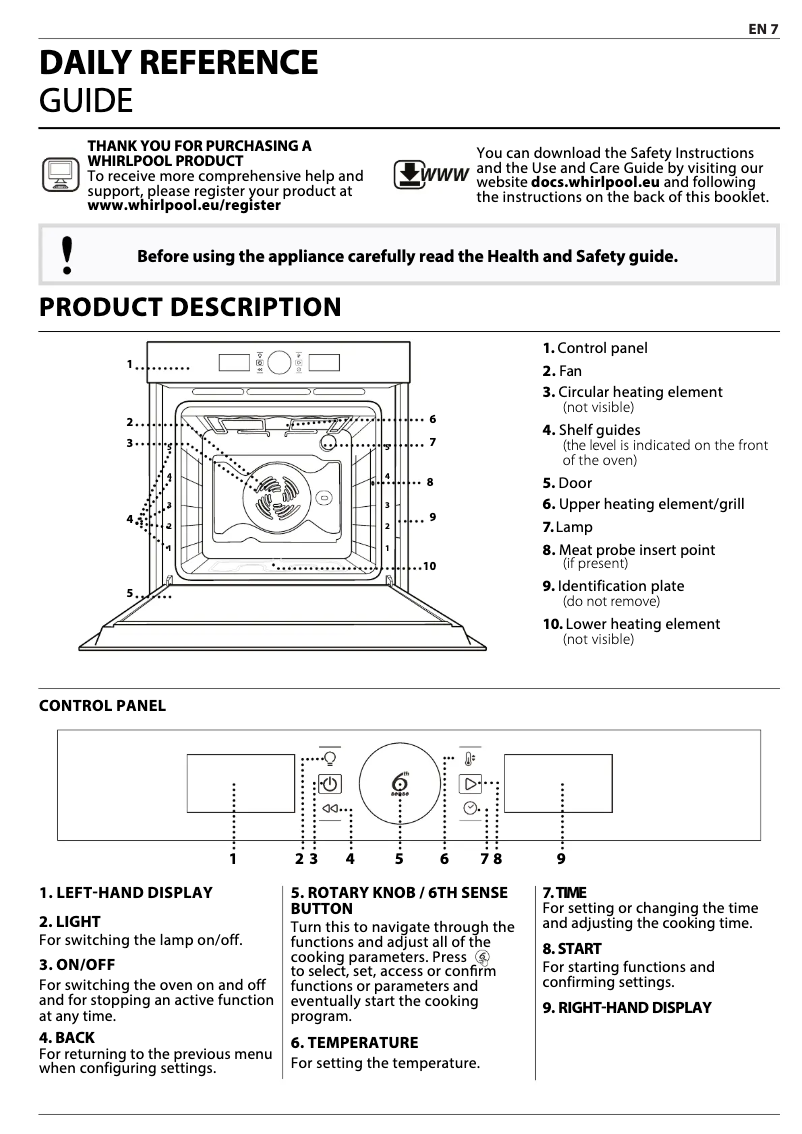 EN 7

DAILY REFERENCE
GUIDE

THANK YOU FOR PURCHASING A WHIRLPOOL PRODUCT
To receive more comprehensive help and support, please register your product at www.whirlpool.eu/register

WWW

You can download the Safety Instructions and the Use and Care Guide by visiting our website docs.whirlpool.eu and following the instructions on the back of this booklet.

!

Before using the appliance carefully read the Health and Safety guide.

PRODUCT DESCRIPTION

1
2
3
4
5
6
7
8
9
10
4
3
2
1
4
3
2
1

1. Control panel
2. Fan
3. Circular heating element (not visible)
4. Shelf guides (the level is indicated on the front of the oven)
5. Door
6. Upper heating element/grill
7. Lamp
8. Meat probe insert point (if present)
9. Identification plate (do not remove)
10. Lower heating element (not visible)

CONTROL PANEL

1 2 3 4 5 6 7 8 9

1. LEFT-HAND DISPLAY

2. LIGHT
For switching the lamp on/off.

3. ON/OFF
For switching the oven on and off and for stopping an active function at any time.

4. BACK
For returning to the previous menu when configuring settings.

5. ROTARY KNOB / 6TH SENSE BUTTON
Turn this to navigate through the functions and adjust all of the cooking parameters. Press to select, set, access or confirm functions or parameters and eventually start the cooking program.

6. TEMPERATURE
For setting the temperature.

7. TIME
For setting or changing the time and adjusting the cooking time.

8. START
For starting functions and confirming settings.

9. RIGHT-HAND DISPLAY