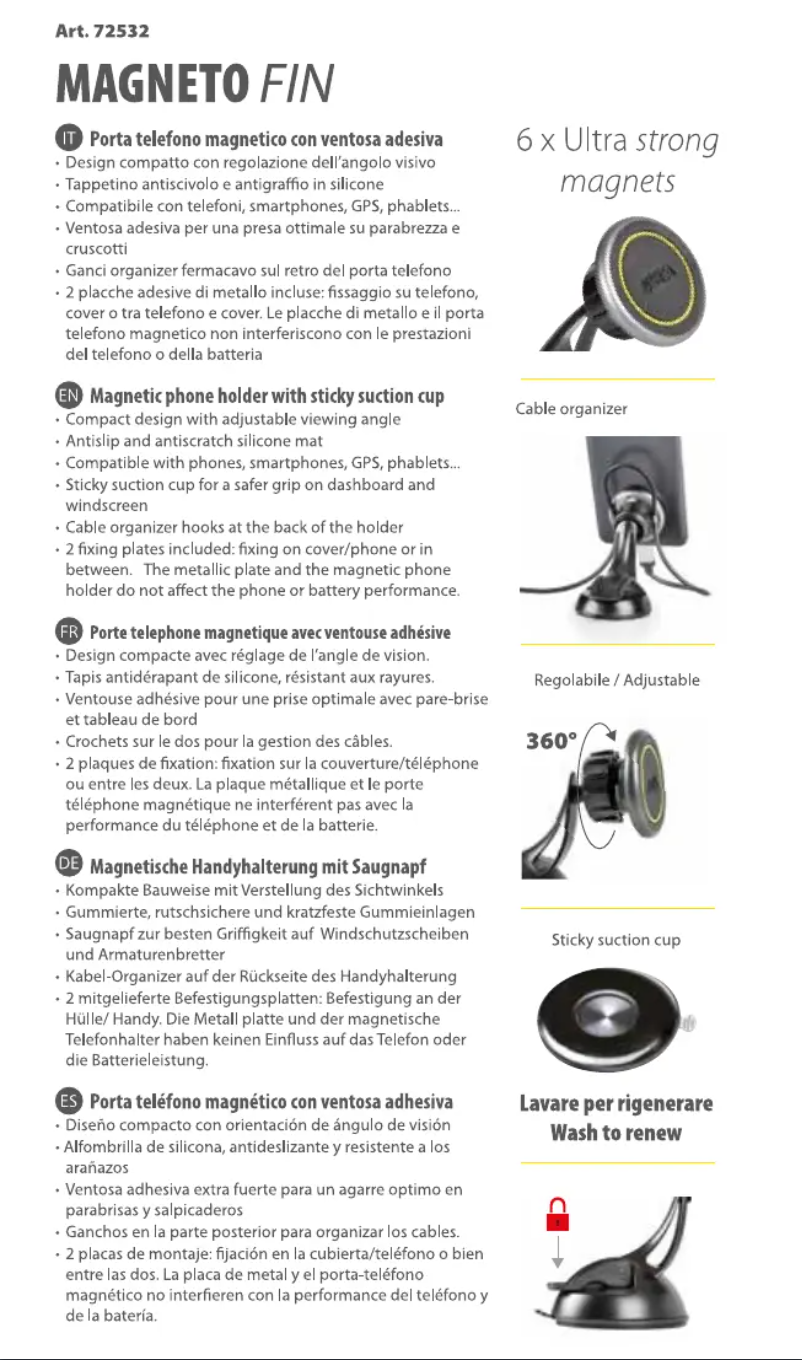 Art. 72532

MAGNETO FIN

IT Porta telefono magnetico con ventosa adesiva
• Design compatto con regolazione dell'angolo visivo
• Tappetino antiscivolo e antigraffio in silicone
• Compatibile con telefoni, smartphones, GPS, phablets...
• Ventosa adesiva per una presa ottimale su parabrezza e cruscotti
• Ganci organizer fermacavo sul retro del porta telefono
• 2 placche adesive di metallo incluse: fissaggio su telefono, cover o tra telefono e cover. Le placche di metallo e il porta telefono magnetico non interferiscono con le prestazioni del telefono o della batteria

EN Magnetic phone holder with sticky suction cup
• Compact design with adjustable viewing angle
• Antislip and antiscratch silicone mat
• Compatible with phones, smartphones, GPS, phablets...
• Sticky suction cup for a safer grip on dashboard and windscreen
• Cable organizer hooks at the back of the holder
• 2 fixing plates included: fixing on cover/phone or in between. The metallic plate and the magnetic phone holder do not affect the phone or battery performance.

FR Porte telephone magnetique avec ventouse adhésive
• Design compacte avec réglage de l'angle de vision.
• Tapis antidérapant de silicone, résistant aux rayures.
• Ventouse adhésive pour une prise optimale avec pare-brise et tableau de bord
• Crochets sur le dos pour la gestion des câbles.
• 2 plaques de fixation: fixation sur la couverture/téléphone ou entre les deux. La plaque métallique et le porte téléphone magnétique ne interférent pas avec la performance du téléphone et de la batterie.

DE Magnetische Handyhalterung mit Saugnapf
• Kompakte Bauweise mit Verstellung des Sichtwinkels
• Gummierte, rutschsichere und kratzfeste Gummieinlagen
• Saugnapf zur besten Griffigkeit auf Windschutzscheiben und Armaturenbretter
• Kabel-Organizer auf der Rückseite des Handyhalterung
• 2 mitgelieferte Befestigungsplatten: Befestigung an der Hülle/ Handy. Die Metall platte und der magnetische Telefonhalter haben keinen Einfluss auf das Telefon oder die Batterieleistung.

ES Porta teléfono magnético con ventosa adhesiva
• Diseño compacto con orientación de ángulo de visión
• Alfombrilla de silicona, antideslizante y resistente a los arañazos
• Ventosa adhesiva extra fuerte para un agarre optimo en parabrisas y salpicaderos
• Ganchos en la parte posterior para organizar los cables.
• 2 placas de montaje: fijación en la cubierta/teléfono o bien entre las dos. La placa de metal y el porta-teléfono magnético no interfieren con la performance del teléfono y de la batería.

6 x Ultra strong magnets

Cable organizer

Regolabile / Adjustable

360°

Sticky suction cup

Lavare per rigenerare
Wash to renew