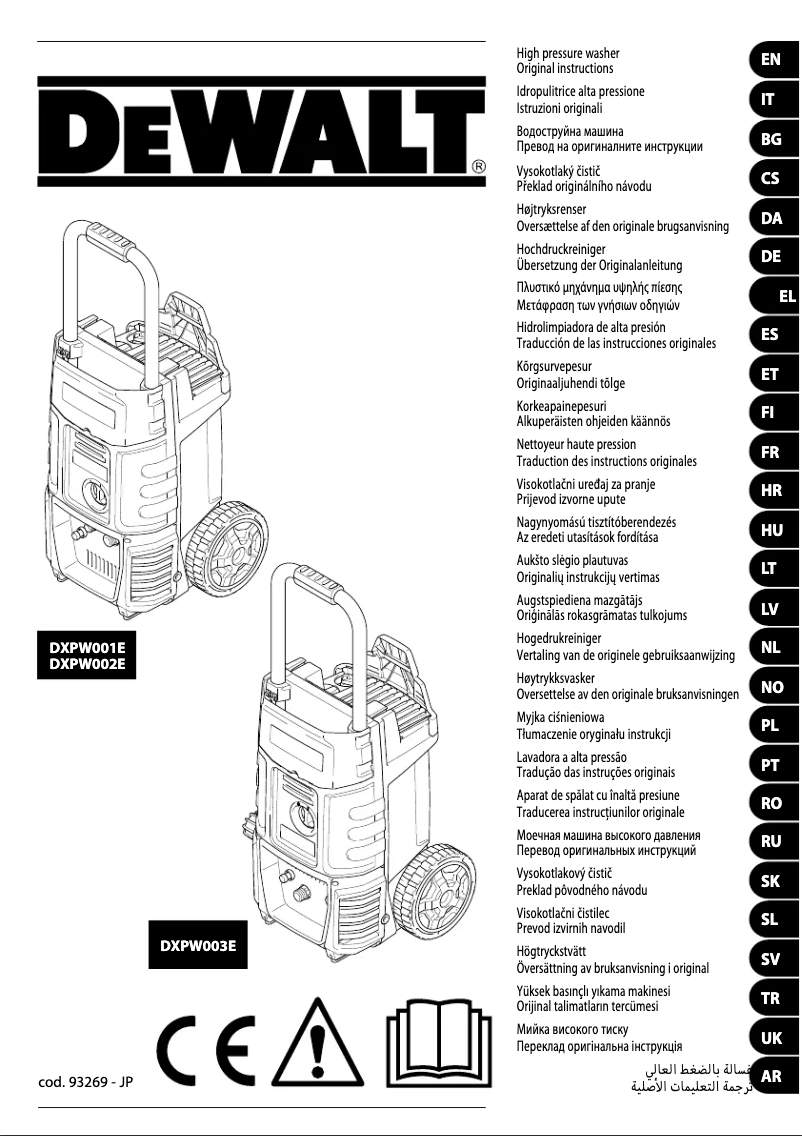 DEWALT®

DXPW001E
DXPW002E

DXPW003E

CE

cod. 93269 - JP

High pressure washer
Original instructions

EN

Idropulitrice alta pressione
Istruzioni originali

IT

Водоструйна машина
Превод на оригиналните инструкции

BG

Vysokotlaký čistič
Překlad originálního návodu

CS

Højtryksrenser
Oversættelse af den originale brugsanvisning

DA

Hochdruckreiniger
Übersetzung der Originalanleitung

DE

Πλυστικό μηχάνημα υψηλής πίεσης
Μετάφραση των γνήσιων οδηγιών

EL

Hidrolimpiadora de alta presión
Traducción de las instrucciones originales

ES

Kõrgsurvepesur
Originaaljuhendi tõlge

ET

Korkeapainepesuri
Alkuperäisten ohjeiden käännös

FI

Nettoyeur haute pression
Traduction des instructions originales

FR

Visokotlačni uređaj za pranje
Prijevod izvorne upute

HR

Nagynyomású tisztítóberendezés
Az eredeti utasítások fordítása

HU

Aukšto slėgio plautuvas
Originalių instrukcijų vertimas

LT

Augstspiediena mazgātājs
Oriģinālās rokasgrāmatas tulkojums

LV

Hogedrukreiniger
Vertaling van de originele gebruiksaanwijzing

NL

Høytrykksvasker
Oversettelse av den originale bruksanvisningen

NO

Myjka ciśnieniowa
Tłumaczenie oryginału instrukcji

PL

Lavadora a alta pressão
Tradução das instruções originais

PT

Aparat de spălat cu înaltă presiune
Traducerea instrucțiunilor originale

RO

Моечная машина высокого давления
Перевод оригинальных инструкций

RU

Vysokotlakový čistič
Preklad pôvodného návodu

SK

Visokotlačni čistilec
Prevod izvirnih navodil

SL

Högtryckstvätt
Översättning av bruksanvisning i original

SV

Yüksek basınçlı yıkama makinesi
Orijinal talimatların tercümesi

TR

Мийка високого тиску
Переклад оригінальна інструкція

UK

غسالة بالضغط العالي
ترجمة التعليمات الأصلية

AR