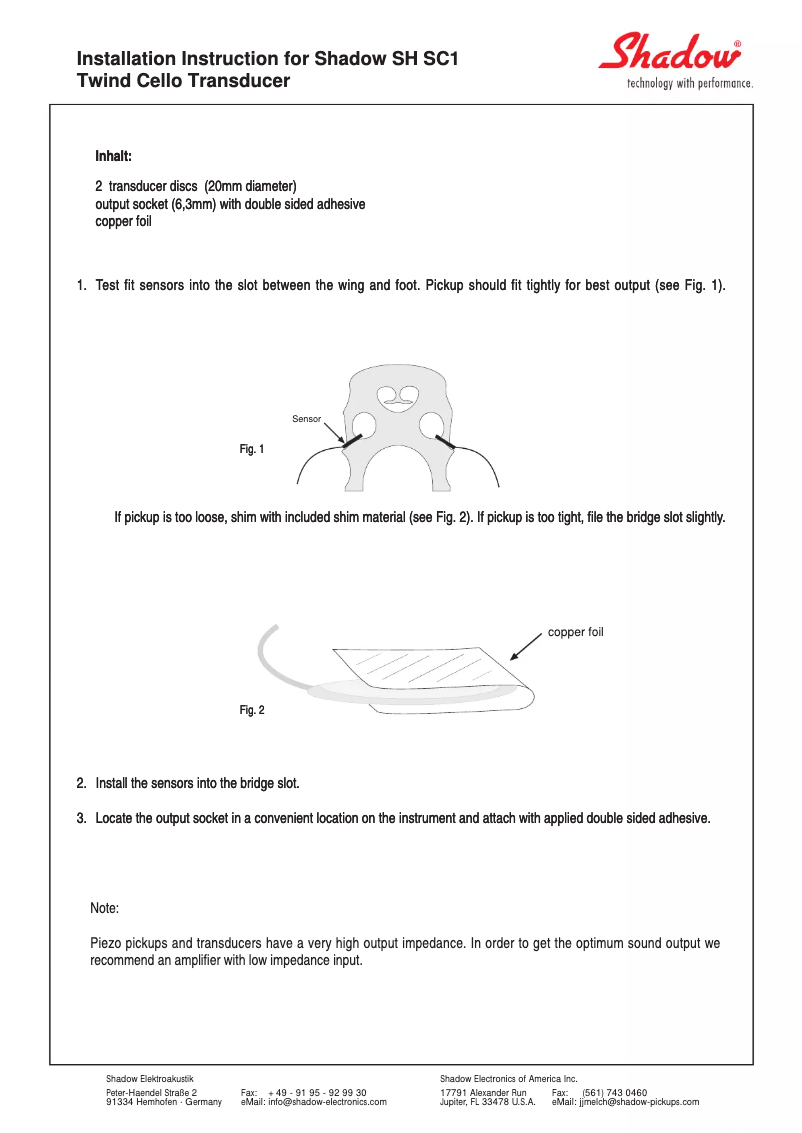 Installation Instruction for Shadow SH SC1
Twind Cello Transducer

Shadow®
technology with performance.

Inhalt:

2 transducer discs (20mm diameter)
output socket (6,3mm) with double sided adhesive
copper foil

1. Test fit sensors into the slot between the wing and foot. Pickup should fit tightly for best output (see Fig. 1).

Sensor

Fig. 1

If pickup is too loose, shim with included shim material (see Fig. 2). If pickup is too tight, file the bridge slot slightly.

copper foil

Fig. 2

2. Install the sensors into the bridge slot.

3. Locate the output socket in a convenient location on the instrument and attach with applied double sided adhesive.

Note:

Piezo pickups and transducers have a very high output impedance. In order to get the optimum sound output we recommend an amplifier with low impedance input.

Shadow Elektroakustik
Peter-Haendel Straße 2
91334 Hemhofen · Germany

Fax: + 49 - 91 95 - 92 99 30
eMail: info@shadow-electronics.com

Shadow Electronics of America Inc.
17791 Alexander Run
Jupiter, FL 33478 U.S.A.

Fax: (561) 743 0460
eMail: jjmelch@shadow-pickups.com