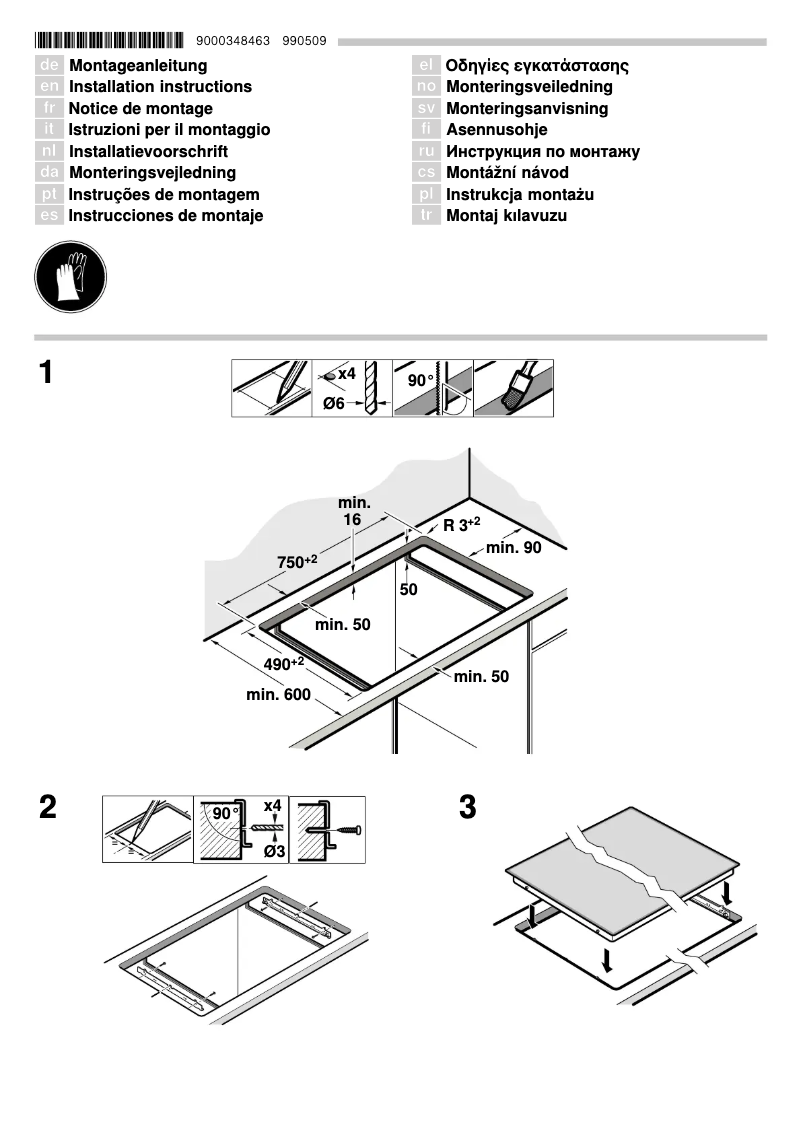 9000348463 990509

de Montageanleitung
en Installation instructions
fr Notice de montage
it Istruzioni per il montaggio
nl Installatievoorschrift
da Monteringsvejledning
pt Instruções de montagem
es Instrucciones de montaje

el Οδηγίες εγκατάστασης
no Monteringsveiledning
sv Monteringsanvisning
fi Asennusohje
ru Инструкция по монтажу
cs Montážní návod
pl Instrukcja montażu
tr Montaj kılavuzu

1

x4
Ø6
90°

min. 16
R $3^{+2}$
min. 90
$750^{+2}$
50
min. 50
$490^{+2}$
min. 50
min. 600

2

90°
x4
Ø3

3