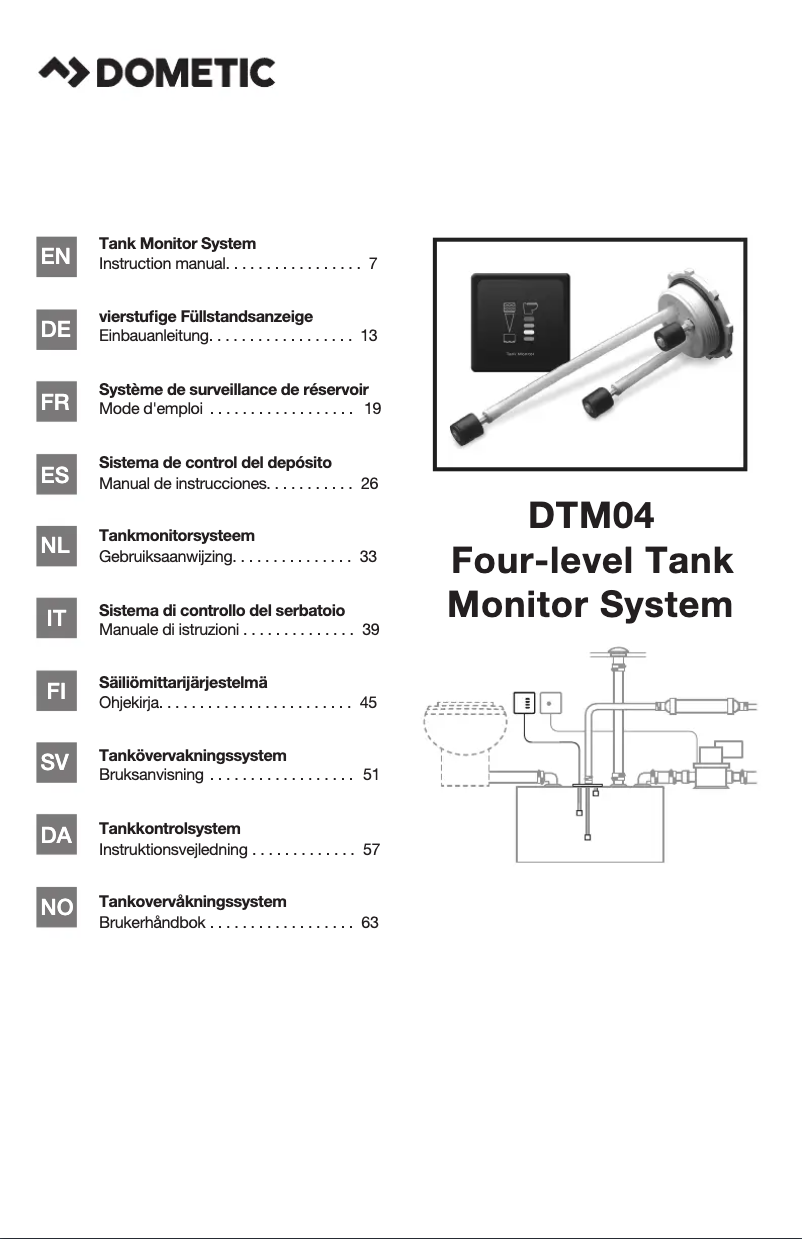 DOMETIC

EN
Tank Monitor System
Instruction manual. . . . . . . . . . . . . . . . . 7

DE
vierstufige Füllstandsanzeige
Einbauanleitung. . . . . . . . . . . . . . . . . . 13

FR
Système de surveillance de réservoir
Mode d'emploi . . . . . . . . . . . . . . . . . . 19

ES
Sistema de control del depósito
Manual de instrucciones. . . . . . . . . . . 26

NL
Tankmonitorsysteem
Gebruiksaanwijzing. . . . . . . . . . . . . . . 33

IT
Sistema di controllo del serbatoio
Manuale di istruzioni . . . . . . . . . . . . . . 39

FI
Säiliömittarijärjestelmä
Ohjekirja. . . . . . . . . . . . . . . . . . . . . . . . 45

SV
Tankövervakningssystem
Bruksanvisning . . . . . . . . . . . . . . . . . . 51

DA
Tankkontrolsystem
Instruktionsvejledning . . . . . . . . . . . . . 57

NO
Tankovervåkningssystem
Brukerhåndbok . . . . . . . . . . . . . . . . . . 63

Tank Monitor

DTM04
Four-level Tank Monitor System