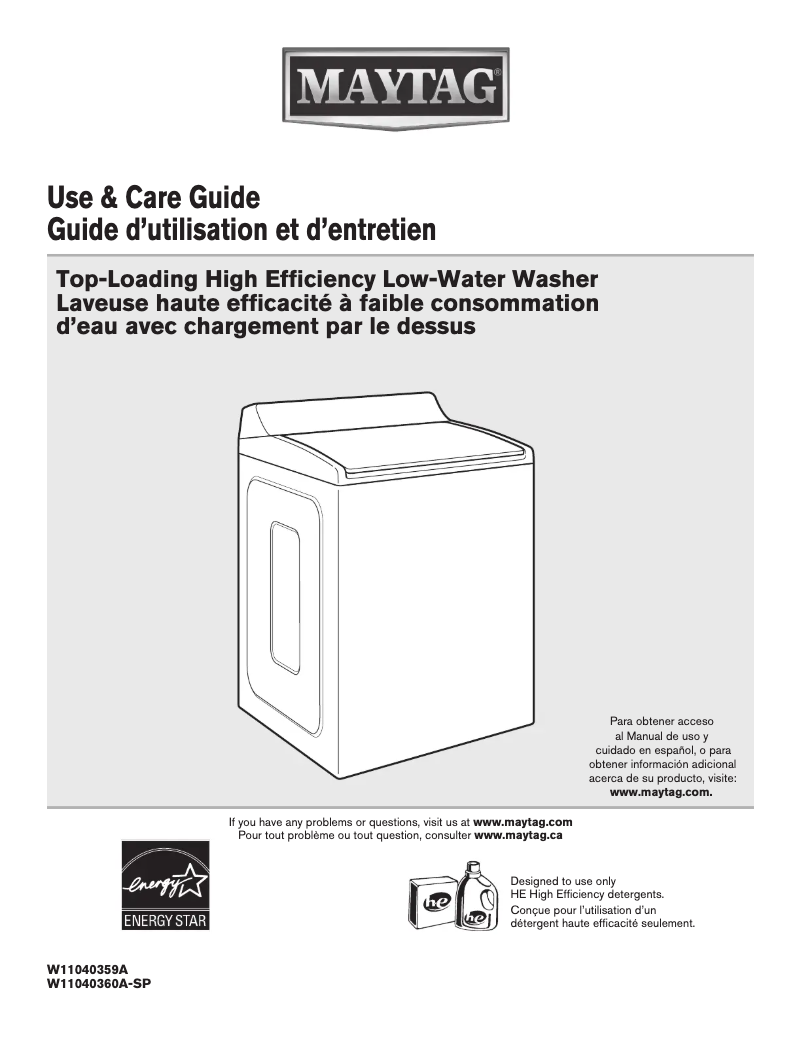 MAYTAG®

Use & Care Guide
Guide d'utilisation et d'entretien

Top-Loading High Efficiency Low-Water Washer
Laveuse haute efficacité à faible consommation d'eau avec chargement par le dessus

Para obtener acceso al Manual de uso y cuidado en español, o para obtener información adicional acerca de su producto, visite: www.maytag.com.

If you have any problems or questions, visit us at www.maytag.com
Pour tout problème ou tout question, consulter www.maytag.ca

energy
ENERGY STAR

he
he

Designed to use only HE High Efficiency detergents.
Conçue pour l'utilisation d'un détergent haute efficacité seulement.

W11040359A
W11040360A-SP