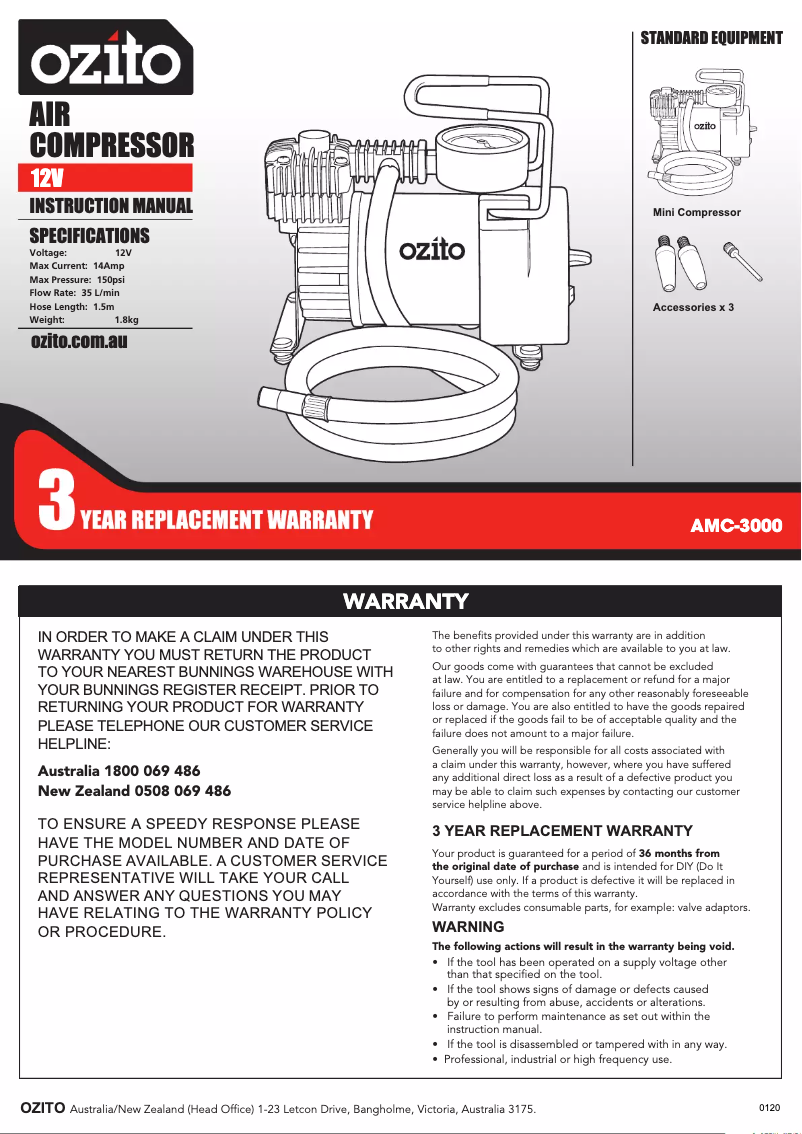 ozito

AIR COMPRESSOR

12V

INSTRUCTION MANUAL

SPECIFICATIONS

Voltage: 12V
Max Current: 14Amp
Max Pressure: 150psi
Flow Rate: 35 L/min
Hose Length: 1.5m
Weight: 1.8kg

ozito.com.au

ozito

STANDARD EQUIPMENT

ozito

Mini Compressor

Accessories x 3

3 YEAR REPLACEMENT WARRANTY

AMC-3000

WARRANTY

IN ORDER TO MAKE A CLAIM UNDER THIS WARRANTY YOU MUST RETURN THE PRODUCT TO YOUR NEAREST BUNNINGS WAREHOUSE WITH YOUR BUNNINGS REGISTER RECEIPT. PRIOR TO RETURNING YOUR PRODUCT FOR WARRANTY PLEASE TELEPHONE OUR CUSTOMER SERVICE HELPLINE:

Australia 1800 069 486
New Zealand 0508 069 486

TO ENSURE A SPEEDY RESPONSE PLEASE HAVE THE MODEL NUMBER AND DATE OF PURCHASE AVAILABLE. A CUSTOMER SERVICE REPRESENTATIVE WILL TAKE YOUR CALL AND ANSWER ANY QUESTIONS YOU MAY HAVE RELATING TO THE WARRANTY POLICY OR PROCEDURE.

The benefits provided under this warranty are in addition to other rights and remedies which are available to you at law.

Our goods come with guarantees that cannot be excluded at law. You are entitled to a replacement or refund for a major failure and for compensation for any other reasonably foreseeable loss or damage. You are also entitled to have the goods repaired or replaced if the goods fail to be of acceptable quality and the failure does not amount to a major failure.

Generally you will be responsible for all costs associated with a claim under this warranty, however, where you have suffered any additional direct loss as a result of a defective product you may be able to claim such expenses by contacting our customer service helpline above.

3 YEAR REPLACEMENT WARRANTY

Your product is guaranteed for a period of 36 months from the original date of purchase and is intended for DIY (Do It Yourself) use only. If a product is defective it will be replaced in accordance with the terms of this warranty.
Warranty excludes consumable parts, for example: valve adaptors.

WARNING

The following actions will result in the warranty being void.
• If the tool has been operated on a supply voltage other than that specified on the tool.
• If the tool shows signs of damage or defects caused by or resulting from abuse, accidents or alterations.
• Failure to perform maintenance as set out within the instruction manual.
• If the tool is disassembled or tampered with in any way.
• Professional, industrial or high frequency use.

OZITO Australia/New Zealand (Head Office) 1-23 Letcon Drive, Bangholme, Victoria, Australia 3175.

0120