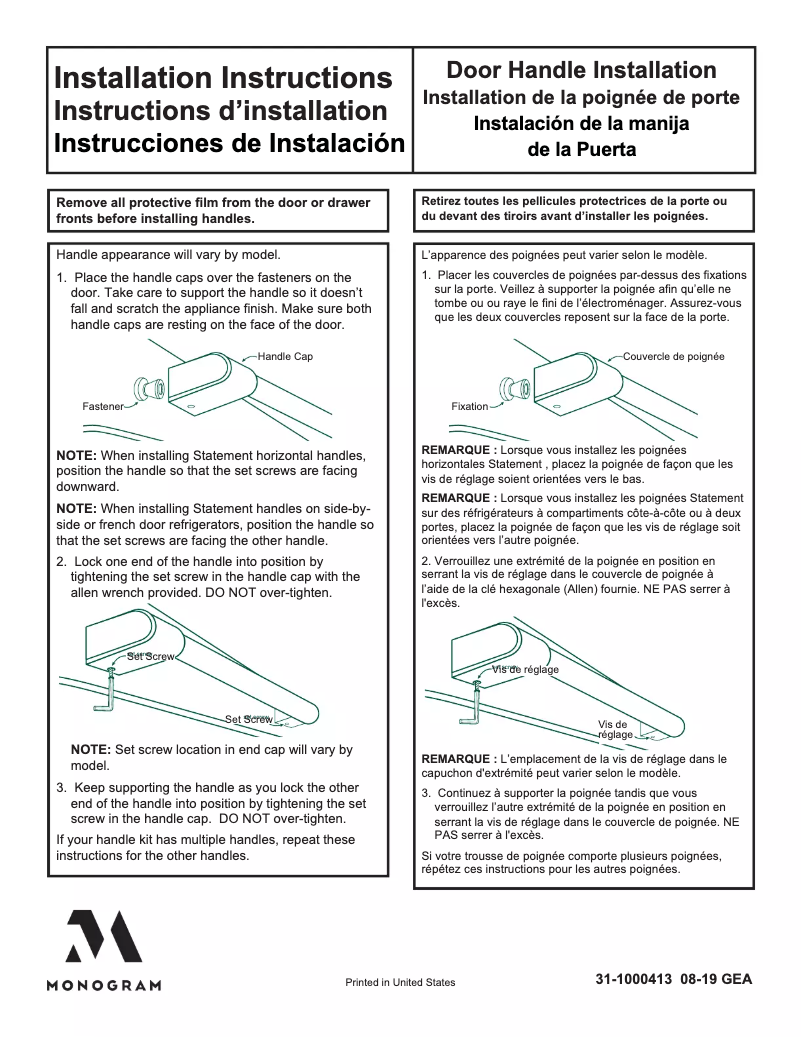 Installation Instructions
Instructions d'installation
Instrucciones de Instalación

Door Handle Installation
Installation de la poignée de porte
Instalación de la manija de la Puerta

Remove all protective film from the door or drawer fronts before installing handles.

Handle appearance will vary by model.

1. Place the handle caps over the fasteners on the door. Take care to support the handle so it doesn't fall and scratch the appliance finish. Make sure both handle caps are resting on the face of the door.

Handle Cap
Fastener

NOTE: When installing Statement horizontal handles, position the handle so that the set screws are facing downward.

NOTE: When installing Statement handles on side-by-side or french door refrigerators, position the handle so that the set screws are facing the other handle.

2. Lock one end of the handle into position by tightening the set screw in the handle cap with the allen wrench provided. DO NOT over-tighten.

Set Screw
Set Screw

NOTE: Set screw location in end cap will vary by model.

3. Keep supporting the handle as you lock the other end of the handle into position by tightening the set screw in the handle cap. DO NOT over-tighten.

If your handle kit has multiple handles, repeat these instructions for the other handles.

Retirez toutes les pellicules protectrices de la porte ou du devant des tiroirs avant d'installer les poignées.

L'apparence des poignées peut varier selon le modèle.

1. Placer les couvercles de poignées par-dessus des fixations sur la porte. Veillez à supporter la poignée afin qu'elle ne tombe ou ou raye le fini de l'électroménager. Assurez-vous que les deux couvercles reposent sur la face de la porte.

Couvercle de poignée
Fixation

REMARQUE : Lorsque vous installez les poignées horizontales Statement , placez la poignée de façon que les vis de réglage soient orientées vers le bas.

REMARQUE : Lorsque vous installez les poignées Statement sur des réfrigérateurs à compartiments côte-à-côte ou à deux portes, placez la poignée de façon que les vis de réglage soit orientées vers l'autre poignée.

2. Verrouillez une extrémité de la poignée en position en serrant la vis de réglage dans le couvercle de poignée à l'aide de la clé hexagonale (Allen) fournie. NE PAS serrer à l'excès.

Vis de réglage
Vis de réglage

REMARQUE : L'emplacement de la vis de réglage dans le capuchon d'extrémité peut varier selon le modèle.

3. Continuez à supporter la poignée tandis que vous verrouillez l'autre extrémité de la poignée en position en serrant la vis de réglage dans le couvercle de poignée. NE PAS serrer à l'excès.

Si votre trousse de poignée comporte plusieurs poignées, répétez ces instructions pour les autres poignées.

MONOGRAM

Printed in United States

31-1000413 08-19 GEA