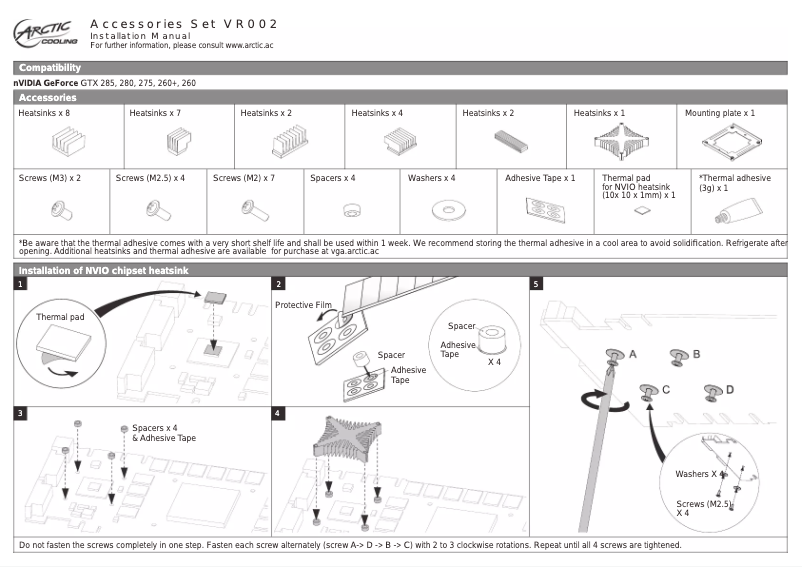 ARCTIC COOLING

Accessories Set VR002
Installation Manual
For further information, please consult www.arctic.ac

Compatibility
nVIDIA GeForce GTX 285, 280, 275, 260+, 260

Accessories

| Heatsinks x 8 | Heatsinks x 7 | Heatsinks x 2 | Heatsinks x 4 | Heatsinks x 2 | Heatsinks x 1 | Mounting plate x 1 |
|---|---|---|---|---|---|---|

| Screws (M3) x 2 | Screws (M2.5) x 4 | Screws (M2) x 7 | Spacers x 4 | Washers x 4 | Adhesive Tape x 1 | Thermal pad for NVIO heatsink (10x 10 x 1mm) x 1 | *Thermal adhesive (3g) x 1 |
|---|---|---|---|---|---|---|---|

*Be aware that the thermal adhesive comes with a very short shelf life and shall be used within 1 week. We recommend storing the thermal adhesive in a cool area to avoid solidification. Refrigerate after opening. Additional heatsinks and thermal adhesive are available for purchase at vga.arctic.ac

Installation of NVIO chipset heatsink

1
Thermal pad

2
Protective Film
Spacer
Adhesive Tape
Spacer
Adhesive Tape
X 4

3
Spacers x 4
& Adhesive Tape

4

5
A
B
C
D
Washers X 4
Screws (M2.5)
X 4

Do not fasten the screws completely in one step. Fasten each screw alternately (screw A-> D -> B -> C) with 2 to 3 clockwise rotations. Repeat until all 4 screws are tightened.