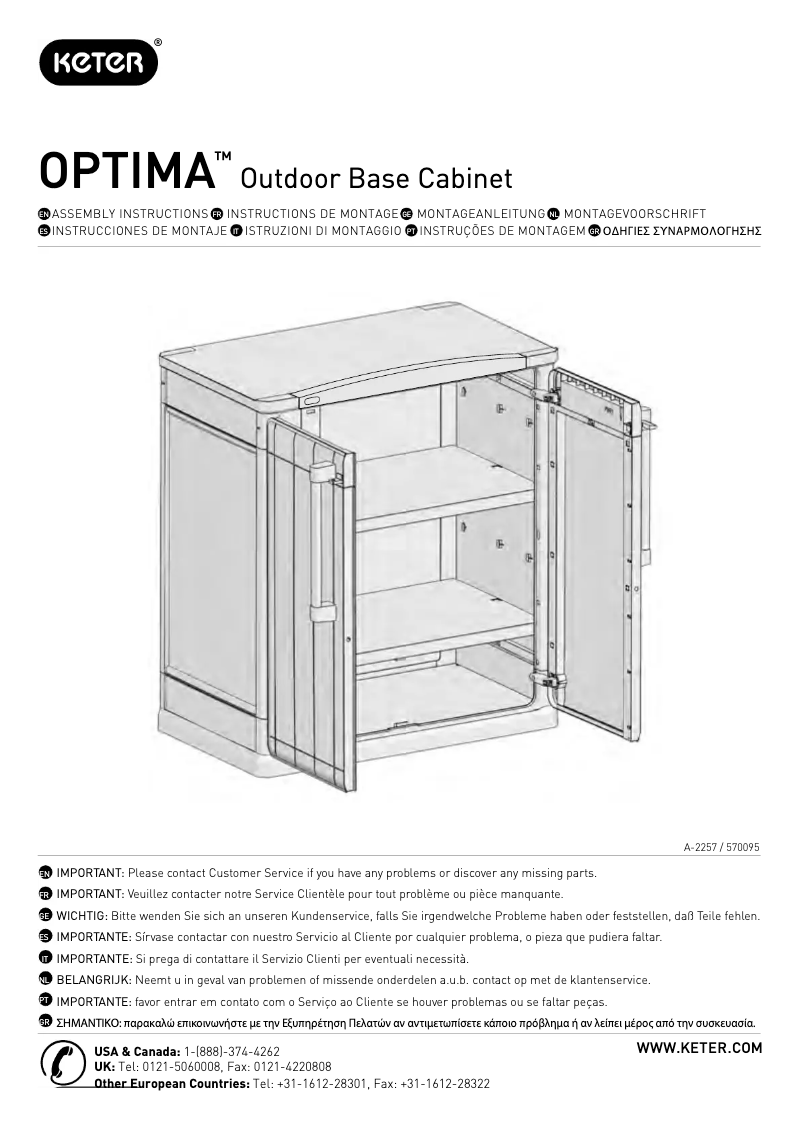 KETER®

OPTIMA™ Outdoor Base Cabinet

EN ASSEMBLY INSTRUCTIONS FR INSTRUCTIONS DE MONTAGE GE MONTAGEANLEITUNG NL MONTAGEVOORSCHRIFT
ES INSTRUCCIONES DE MONTAJE IT ISTRUZIONI DI MONTAGGIO PT INSTRUÇÕES DE MONTAGEM GR ΟΔΗΓΙΕΣ ΣΥΝΑΡΜΟΛΟΓΗΣΗΣ

A-2257 / 570095

EN IMPORTANT: Please contact Customer Service if you have any problems or discover any missing parts.
FR IMPORTANT: Veuillez contacter notre Service Clientèle pour tout problème ou pièce manquante.
GE WICHTIG: Bitte wenden Sie sich an unseren Kundenservice, falls Sie irgendwelche Probleme haben oder feststellen, daß Teile fehlen.
ES IMPORTANTE: Sírvase contactar con nuestro Servicio al Cliente por cualquier problema, o pieza que pudiera faltar.
IT IMPORTANTE: Si prega di contattare il Servizio Clienti per eventuali necessità.
NL BELANGRIJK: Neemt u in geval van problemen of missende onderdelen a.u.b. contact op met de klantenservice.
PT IMPORTANTE: favor entrar em contato com o Serviço ao Cliente se houver problemas ou se faltar peças.
GR ΣΗΜΑΝΤΙΚΟ: παρακαλώ επικοινωνήστε με την Εξυπηρέτηση Πελατών αν αντιμετωπίσετε κάποιο πρόβλημα ή αν λείπει μέρος από την συσκευασία.

USA & Canada: 1-(888)-374-4262
UK: Tel: 0121-5060008, Fax: 0121-4220808
Other European Countries: Tel: +31-1612-28301, Fax: +31-1612-28322

WWW.KETER.COM