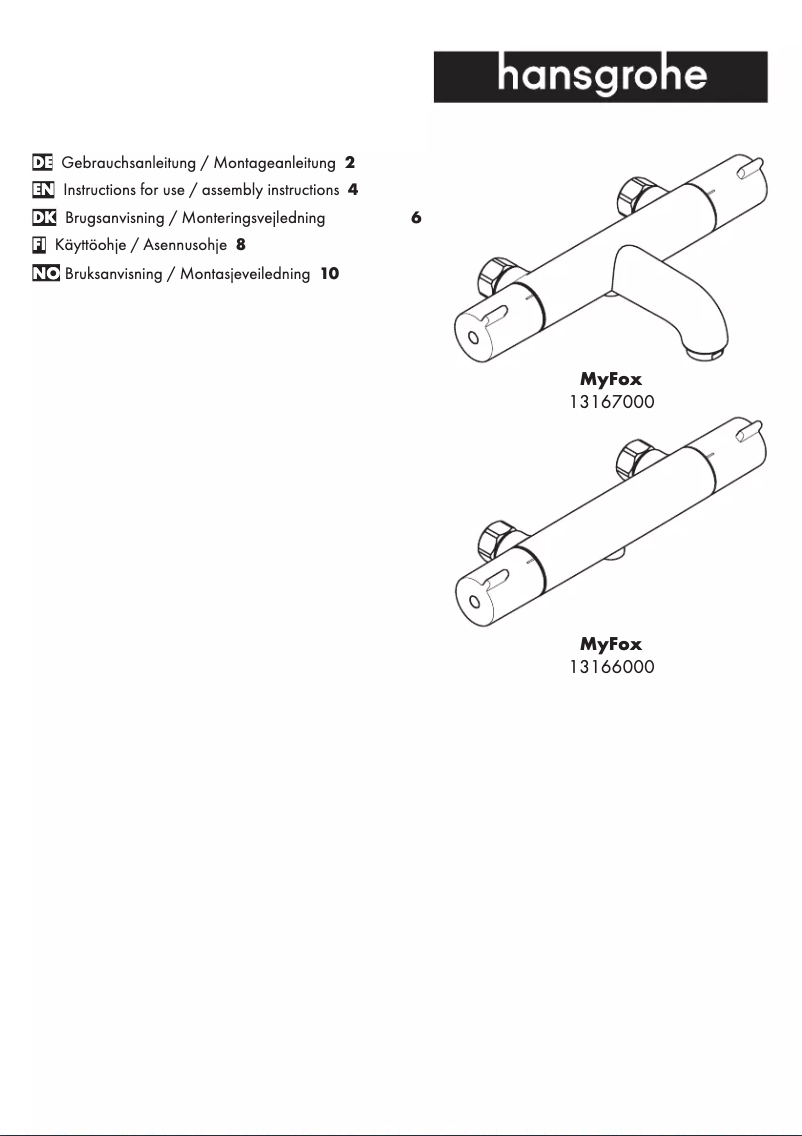 hansgrohe

DE Gebrauchsanleitung / Montageanleitung 2
EN Instructions for use / assembly instructions 4
DK Brugsanvisning / Monteringsvejledning 6
FI Käyttöohje / Asennusohje 8
NO Bruksanvisning / Montasjeveiledning 10

MyFox
13167000

MyFox
13166000