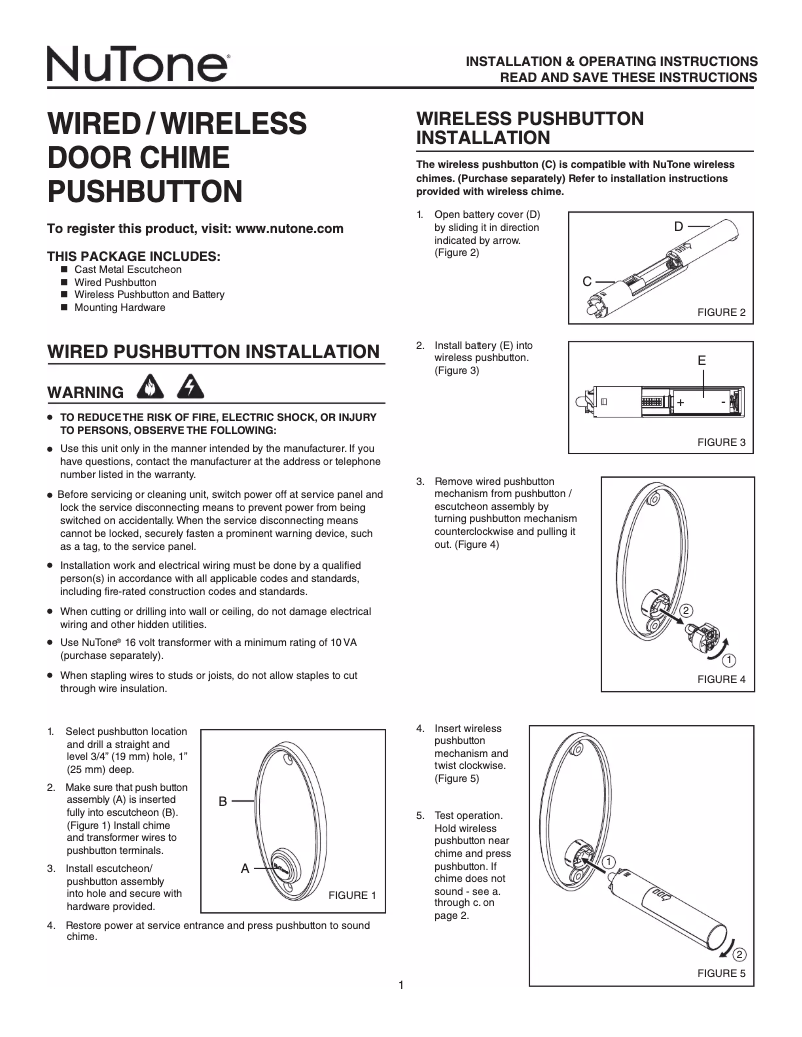 NuTone®

INSTALLATION & OPERATING INSTRUCTIONS
READ AND SAVE THESE INSTRUCTIONS

WIRED / WIRELESS DOOR CHIME PUSHBUTTON

To register this product, visit: www.nutone.com

THIS PACKAGE INCLUDES:
■ Cast Metal Escutcheon
■ Wired Pushbutton
■ Wireless Pushbutton and Battery
■ Mounting Hardware

WIRED PUSHBUTTON INSTALLATION

WARNING

● TO REDUCE THE RISK OF FIRE, ELECTRIC SHOCK, OR INJURY TO PERSONS, OBSERVE THE FOLLOWING:
● Use this unit only in the manner intended by the manufacturer. If you have questions, contact the manufacturer at the address or telephone number listed in the warranty.
● Before servicing or cleaning unit, switch power off at service panel and lock the service disconnecting means to prevent power from being switched on accidentally. When the service disconnecting means cannot be locked, securely fasten a prominent warning device, such as a tag, to the service panel.
● Installation work and electrical wiring must be done by a qualified person(s) in accordance with all applicable codes and standards, including fire-rated construction codes and standards.
● When cutting or drilling into wall or ceiling, do not damage electrical wiring and other hidden utilities.
● Use NuTone® 16 volt transformer with a minimum rating of 10 VA (purchase separately).
● When stapling wires to studs or joists, do not allow staples to cut through wire insulation.

1. Select pushbutton location and drill a straight and level 3/4" (19 mm) hole, 1" (25 mm) deep.
2. Make sure that push button assembly (A) is inserted fully into escutcheon (B). (Figure 1) Install chime and transformer wires to pushbutton terminals.
3. Install escutcheon/ pushbutton assembly into hole and secure with hardware provided.
4. Restore power at service entrance and press pushbutton to sound chime.

B
A
FIGURE 1

WIRELESS PUSHBUTTON INSTALLATION

The wireless pushbutton (C) is compatible with NuTone wireless chimes. (Purchase separately) Refer to installation instructions provided with wireless chime.

1. Open battery cover (D) by sliding it in direction indicated by arrow. (Figure 2)

D
C
FIGURE 2

2. Install battery (E) into wireless pushbutton. (Figure 3)

E
+ -
FIGURE 3

3. Remove wired pushbutton mechanism from pushbutton / escutcheon assembly by turning pushbutton mechanism counterclockwise and pulling it out. (Figure 4)

2
1
FIGURE 4

4. Insert wireless pushbutton mechanism and twist clockwise. (Figure 5)

5. Test operation. Hold wireless pushbutton near chime and press pushbutton. If chime does not sound - see a. through c. on page 2.

1
2
FIGURE 5

1