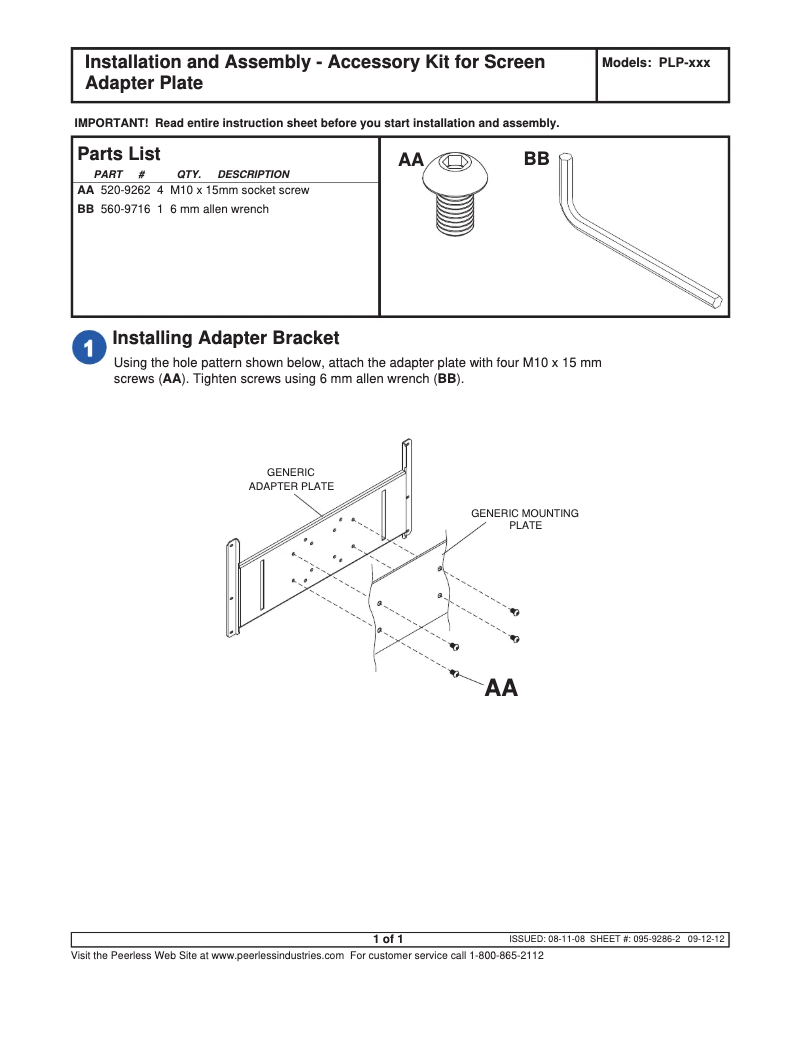 Installation and Assembly - Accessory Kit for Screen Adapter Plate

Models: PLP-xxx

IMPORTANT! Read entire instruction sheet before you start installation and assembly.

Parts List

| | PART # | QTY. | DESCRIPTION |
|---|---|---|---|
| AA | 520-9262 | 4 | M10 x 15mm socket screw |
| BB | 560-9716 | 1 | 6 mm allen wrench |

AA BB

1 Installing Adapter Bracket

Using the hole pattern shown below, attach the adapter plate with four M10 x 15 mm screws (AA). Tighten screws using 6 mm allen wrench (BB).

GENERIC ADAPTER PLATE

GENERIC MOUNTING PLATE

AA

1 of 1 ISSUED: 08-11-08 SHEET #: 095-9286-2 09-12-12

Visit the Peerless Web Site at www.peerlessindustries.com For customer service call 1-800-865-2112