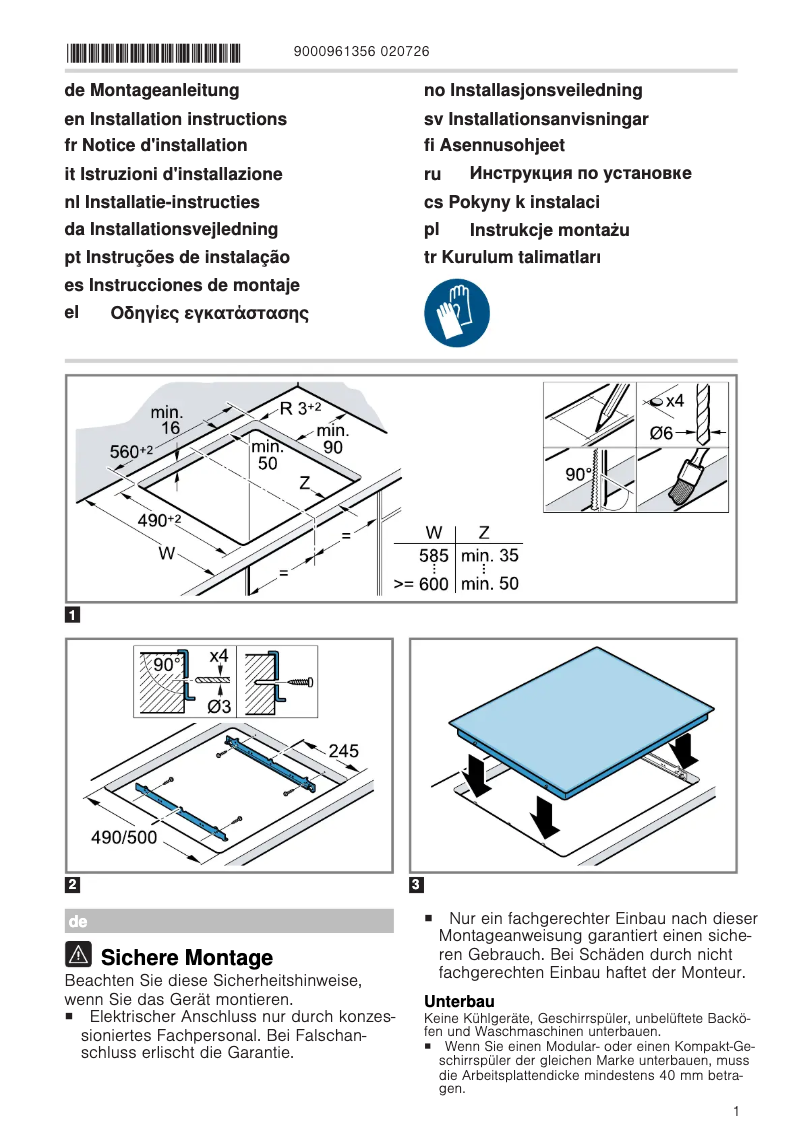 9000961356 020726

de Montageanleitung
en Installation instructions
fr Notice d'installation
it Istruzioni d'installazione
nl Installatie-instructies
da Installationsvejledning
pt Instruções de instalação
es Instrucciones de montaje
el Οδηγίες εγκατάστασης

no Installasjonsveiledning
sv Installationsanvisningar
fi Asennusohjeet
ru Инструкция по установке
cs Pokyny k instalaci
pl Instrukcje montażu
tr Kurulum talimatları

min. 16
R $3^{+2}$
min. 90
$560^{+2}$
min. 50
Z
$490^{+2}$
W
=
=

| W | Z |
|---|---|
| 585 | min. 35 |
| >= 600 | min. 50 |

x4
Ø6
90°

1

90°
x4
Ø3
245
490/500

2

3

de

Sichere Montage

Beachten Sie diese Sicherheitshinweise, wenn Sie das Gerät montieren.
■ Elektrischer Anschluss nur durch konzessioniertes Fachpersonal. Bei Falschanschluss erlischt die Garantie.

■ Nur ein fachgerechter Einbau nach dieser Montageanweisung garantiert einen sicheren Gebrauch. Bei Schäden durch nicht fachgerechten Einbau haftet der Monteur.

Unterbau
Keine Kühlgeräte, Geschirrspüler, unbelüftete Backöfen und Waschmaschinen unterbauen.
■ Wenn Sie einen Modular- oder einen Kompakt-Geschirrspüler der gleichen Marke unterbauen, muss die Arbeitsplattendicke mindestens 40 mm betragen.

1