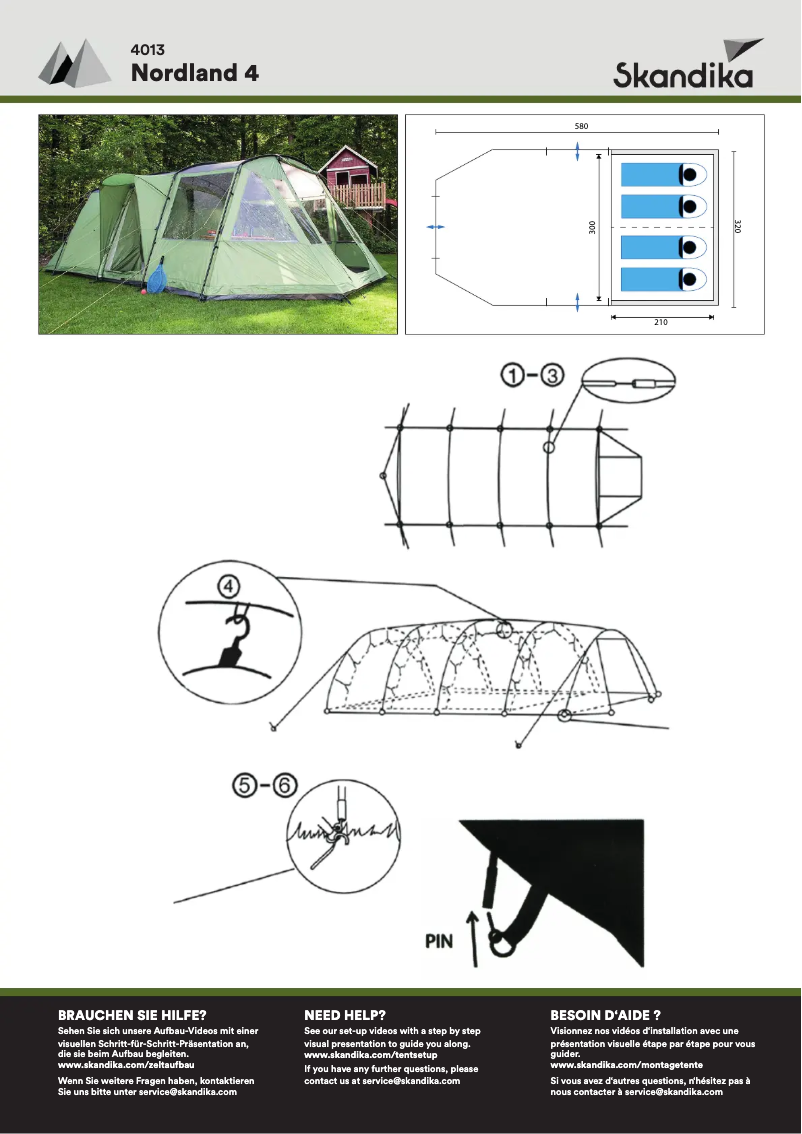 4013
Nordland 4

Skandika

580

300

320

210

1-3

4

5-6

PIN

BRAUCHEN SIE HILFE?
Sehen Sie sich unsere Aufbau-Videos mit einer visuellen Schritt-für-Schritt-Präsentation an, die sie beim Aufbau begleiten.
www.skandika.com/zeltaufbau

Wenn Sie weitere Fragen haben, kontaktieren Sie uns bitte unter service@skandika.com

NEED HELP?
See our set-up videos with a step by step visual presentation to guide you along.
www.skandika.com/tentsetup
If you have any further questions, please contact us at service@skandika.com

BESOIN D'AIDE ?
Visionnez nos vidéos d'installation avec une présentation visuelle étape par étape pour vous guider.
www.skandika.com/montagetente
Si vous avez d'autres questions, n'hésitez pas à nous contacter à service@skandika.com