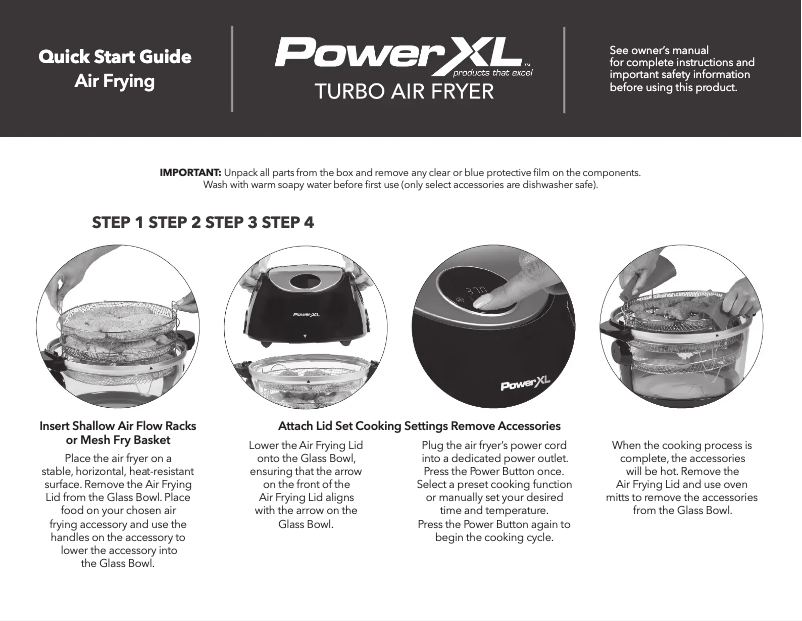 Quick Start Guide
Air Frying

PowerXL™
products that excel
TURBO AIR FRYER

See owner's manual for complete instructions and important safety information before using this product.

IMPORTANT: Unpack all parts from the box and remove any clear or blue protective film on the components. Wash with warm soapy water before first use (only select accessories are dishwasher safe).

STEP 1 STEP 2 STEP 3 STEP 4

PowerXL

PowerXL

Insert Shallow Air Flow Racks or Mesh Fry Basket

Place the air fryer on a stable, horizontal, heat-resistant surface. Remove the Air Frying Lid from the Glass Bowl. Place food on your chosen air frying accessory and use the handles on the accessory to lower the accessory into the Glass Bowl.

Attach Lid Set Cooking Settings Remove Accessories

Lower the Air Frying Lid onto the Glass Bowl, ensuring that the arrow on the front of the Air Frying Lid aligns with the arrow on the Glass Bowl.

Plug the air fryer's power cord into a dedicated power outlet. Press the Power Button once. Select a preset cooking function or manually set your desired time and temperature. Press the Power Button again to begin the cooking cycle.

When the cooking process is complete, the accessories will be hot. Remove the Air Frying Lid and use oven mitts to remove the accessories from the Glass Bowl.