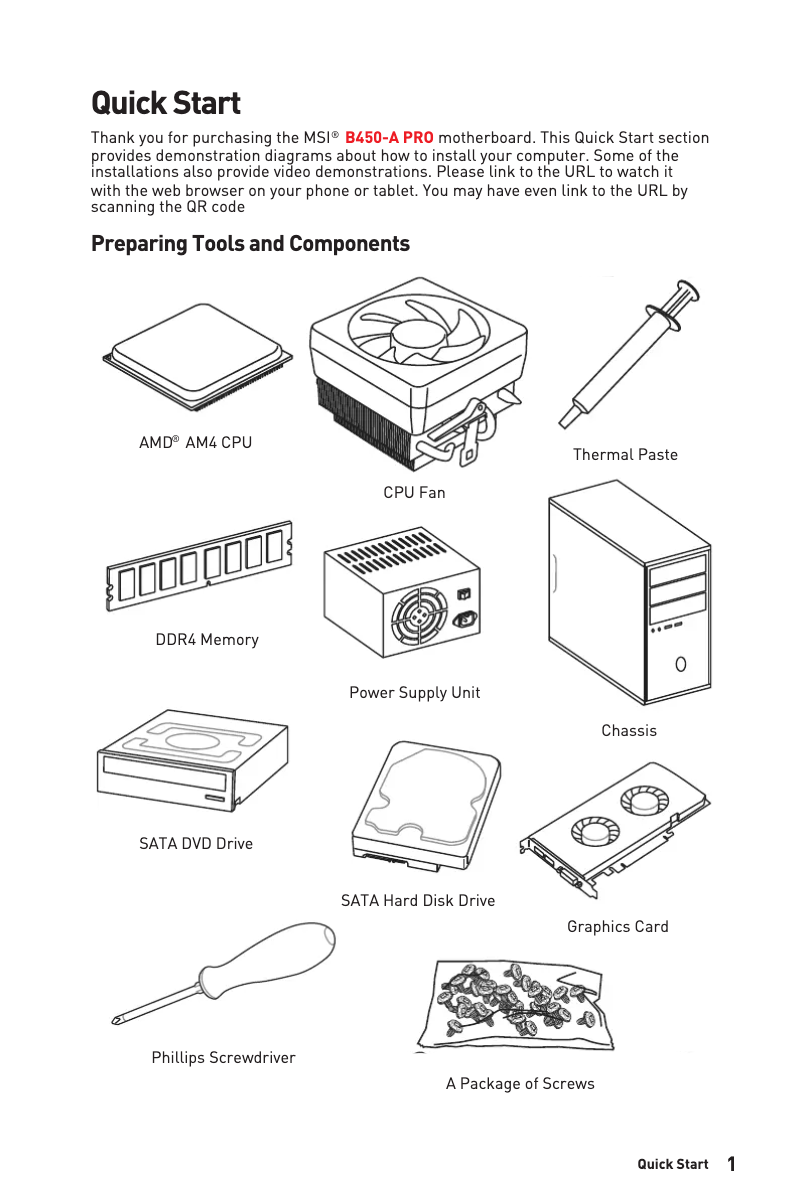 Quick Start

Thank you for purchasing the MSI® B450-A PRO motherboard. This Quick Start section provides demonstration diagrams about how to install your computer. Some of the installations also provide video demonstrations. Please link to the URL to watch it with the web browser on your phone or tablet. You may have even link to the URL by scanning the QR code

Preparing Tools and Components

AMD® AM4 CPU

CPU Fan

Thermal Paste

DDR4 Memory

Power Supply Unit

Chassis

SATA DVD Drive

SATA Hard Disk Drive

Graphics Card

Phillips Screwdriver

A Package of Screws

Quick Start 1