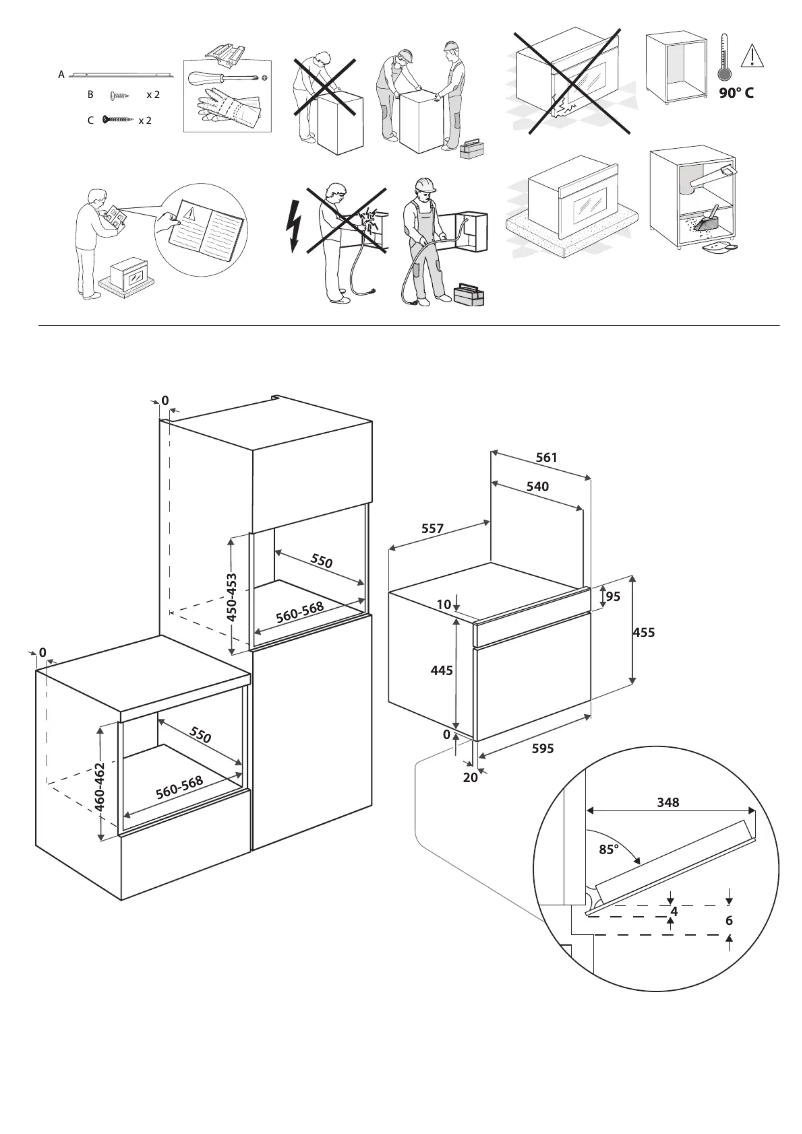 A

B x 2

C x 2

90° C

0

450-453

550

560-568

0

460-462

550

560-568

561

540

557

10

95

455

445

0

20

595

348

85°

4

6