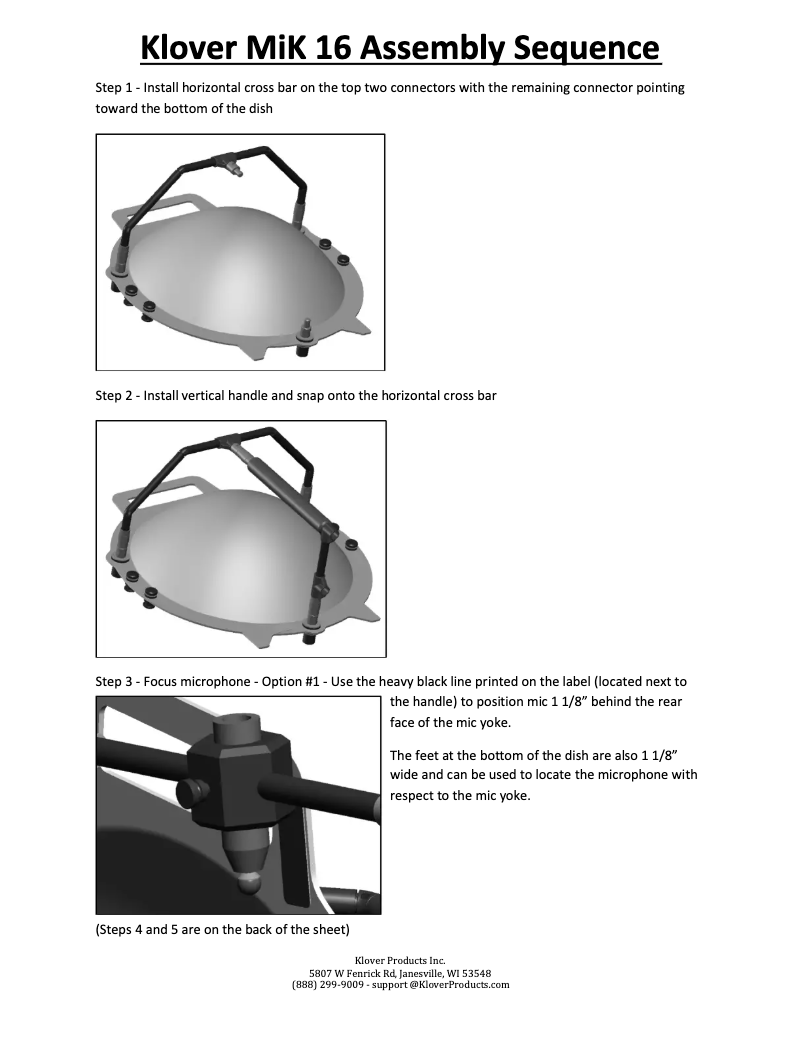 Klover MiK 16 Assembly Sequence

Step 1 - Install horizontal cross bar on the top two connectors with the remaining connector pointing toward the bottom of the dish

Step 2 - Install vertical handle and snap onto the horizontal cross bar

Step 3 - Focus microphone - Option #1 - Use the heavy black line printed on the label (located next to the handle) to position mic 1 1/8" behind the rear face of the mic yoke.

The feet at the bottom of the dish are also 1 1/8" wide and can be used to locate the microphone with respect to the mic yoke.

(Steps 4 and 5 are on the back of the sheet)

Klover Products Inc.
5807 W Fenrick Rd, Janesville, WI 53548
(888) 299-9009 - support @KloverProducts.com