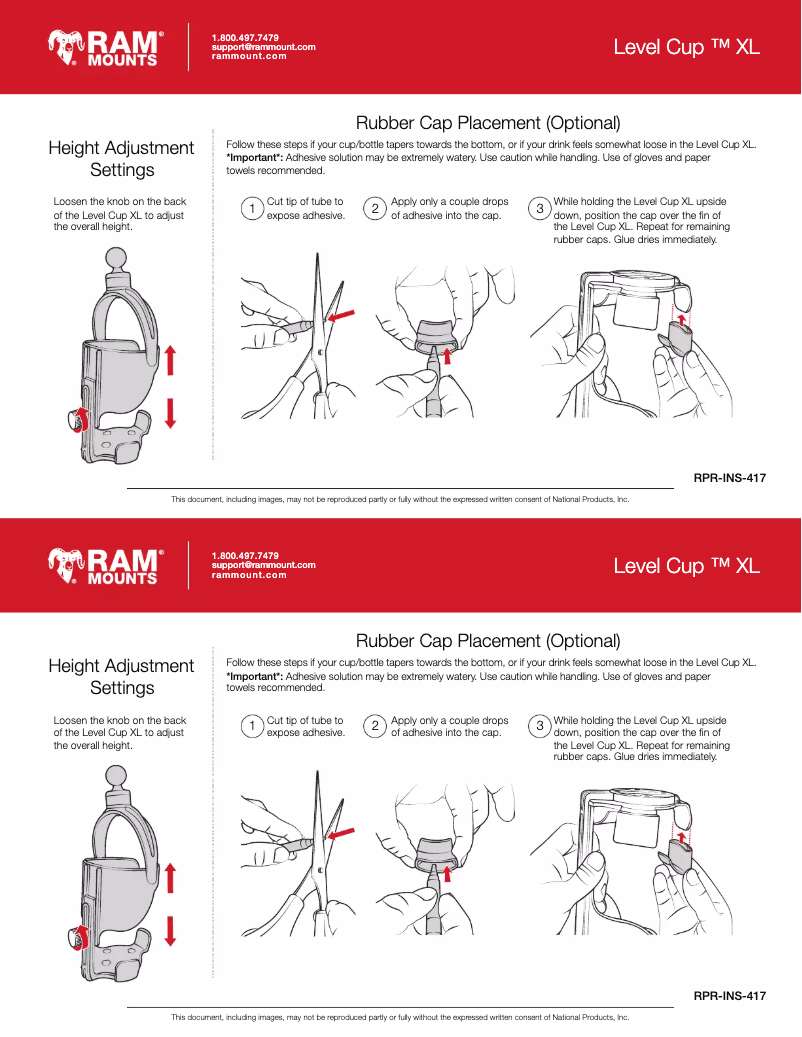 RAM® MOUNTS

1.800.497.7479
support@rammount.com
rammount.com

Level Cup ™ XL

Height Adjustment Settings

Loosen the knob on the back of the Level Cup XL to adjust the overall height.

Rubber Cap Placement (Optional)

Follow these steps if your cup/bottle tapers towards the bottom, or if your drink feels somewhat loose in the Level Cup XL.
*Important*: Adhesive solution may be extremely watery. Use caution while handling. Use of gloves and paper towels recommended.

1 Cut tip of tube to expose adhesive.

2 Apply only a couple drops of adhesive into the cap.

3 While holding the Level Cup XL upside down, position the cap over the fin of the Level Cup XL. Repeat for remaining rubber caps. Glue dries immediately.

RPR-INS-417

This document, including images, may not be reproduced partly or fully without the expressed written consent of National Products, Inc.

RAM® MOUNTS

1.800.497.7479
support@rammount.com
rammount.com

Level Cup ™ XL

Height Adjustment Settings

Loosen the knob on the back of the Level Cup XL to adjust the overall height.

Rubber Cap Placement (Optional)

Follow these steps if your cup/bottle tapers towards the bottom, or if your drink feels somewhat loose in the Level Cup XL.
*Important*: Adhesive solution may be extremely watery. Use caution while handling. Use of gloves and paper towels recommended.

1 Cut tip of tube to expose adhesive.

2 Apply only a couple drops of adhesive into the cap.

3 While holding the Level Cup XL upside down, position the cap over the fin of the Level Cup XL. Repeat for remaining rubber caps. Glue dries immediately.

RPR-INS-417

This document, including images, may not be reproduced partly or fully without the expressed written consent of National Products, Inc.