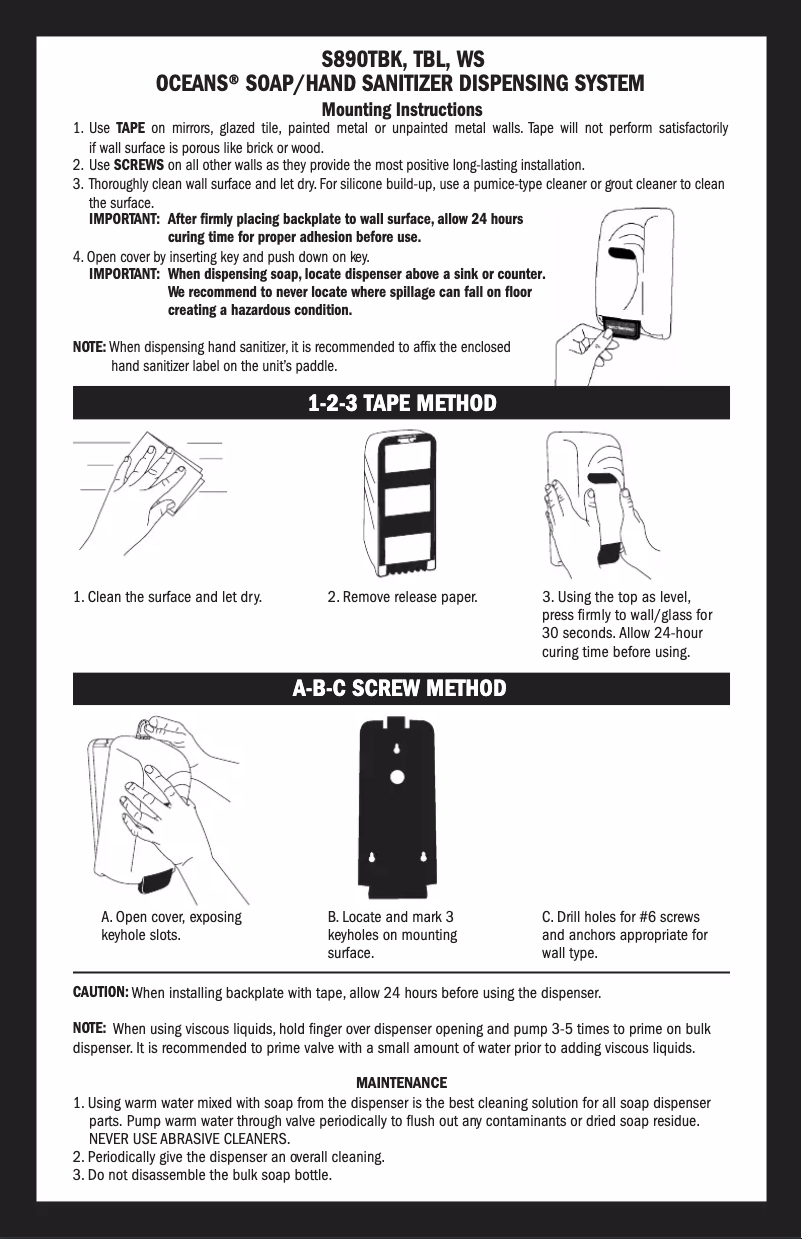 S890TBK, TBL, WS
OCEANS® SOAP/HAND SANITIZER DISPENSING SYSTEM

Mounting Instructions

1. Use TAPE on mirrors, glazed tile, painted metal or unpainted metal walls. Tape will not perform satisfactorily if wall surface is porous like brick or wood.
2. Use SCREWS on all other walls as they provide the most positive long-lasting installation.
3. Thoroughly clean wall surface and let dry. For silicone build-up, use a pumice-type cleaner or grout cleaner to clean the surface.
IMPORTANT: After firmly placing backplate to wall surface, allow 24 hours curing time for proper adhesion before use.
4. Open cover by inserting key and push down on key.
IMPORTANT: When dispensing soap, locate dispenser above a sink or counter. We recommend to never locate where spillage can fall on floor creating a hazardous condition.

NOTE: When dispensing hand sanitizer, it is recommended to affix the enclosed hand sanitizer label on the unit's paddle.

1-2-3 TAPE METHOD

1. Clean the surface and let dry.

2. Remove release paper.

3. Using the top as level, press firmly to wall/glass for 30 seconds. Allow 24-hour curing time before using.

A-B-C SCREW METHOD

A. Open cover, exposing keyhole slots.

B. Locate and mark 3 keyholes on mounting surface.

C. Drill holes for #6 screws and anchors appropriate for wall type.

CAUTION: When installing backplate with tape, allow 24 hours before using the dispenser.

NOTE: When using viscous liquids, hold finger over dispenser opening and pump 3-5 times to prime on bulk dispenser. It is recommended to prime valve with a small amount of water prior to adding viscous liquids.

MAINTENANCE

1. Using warm water mixed with soap from the dispenser is the best cleaning solution for all soap dispenser parts. Pump warm water through valve periodically to flush out any contaminants or dried soap residue. NEVER USE ABRASIVE CLEANERS.
2. Periodically give the dispenser an overall cleaning.
3. Do not disassemble the bulk soap bottle.