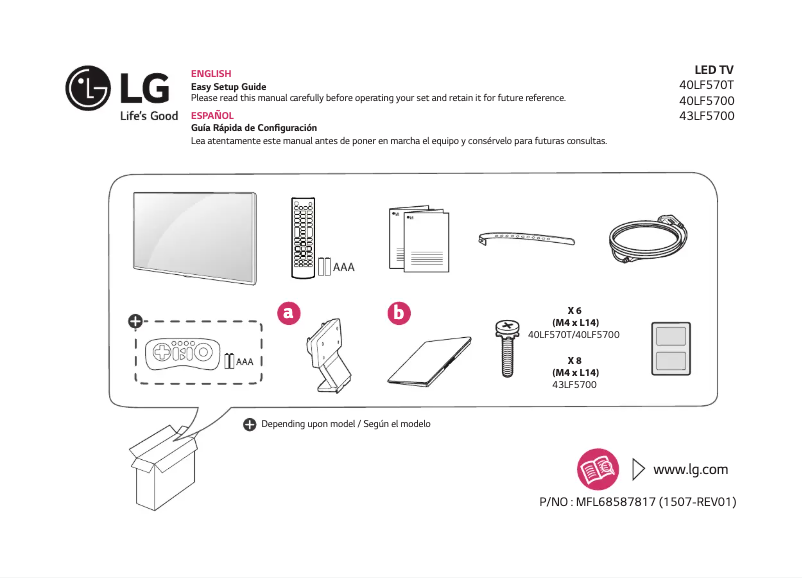 LG
Life's Good

ENGLISH
Easy Setup Guide
Please read this manual carefully before operating your set and retain it for future reference.

ESPAÑOL
Guía Rápida de Configuración
Lea atentamente este manual antes de poner en marcha el equipo y consérvelo para futuras consultas.

LED TV
40LF570T
40LF5700
43LF5700

AAA

AAA

a

b

X 6
(M4 x L14)
40LF570T/40LF5700

X 8
(M4 x L14)
43LF5700

Depending upon model / Según el modelo

www.lg.com

P/NO : MFL68587817 (1507-REV01)