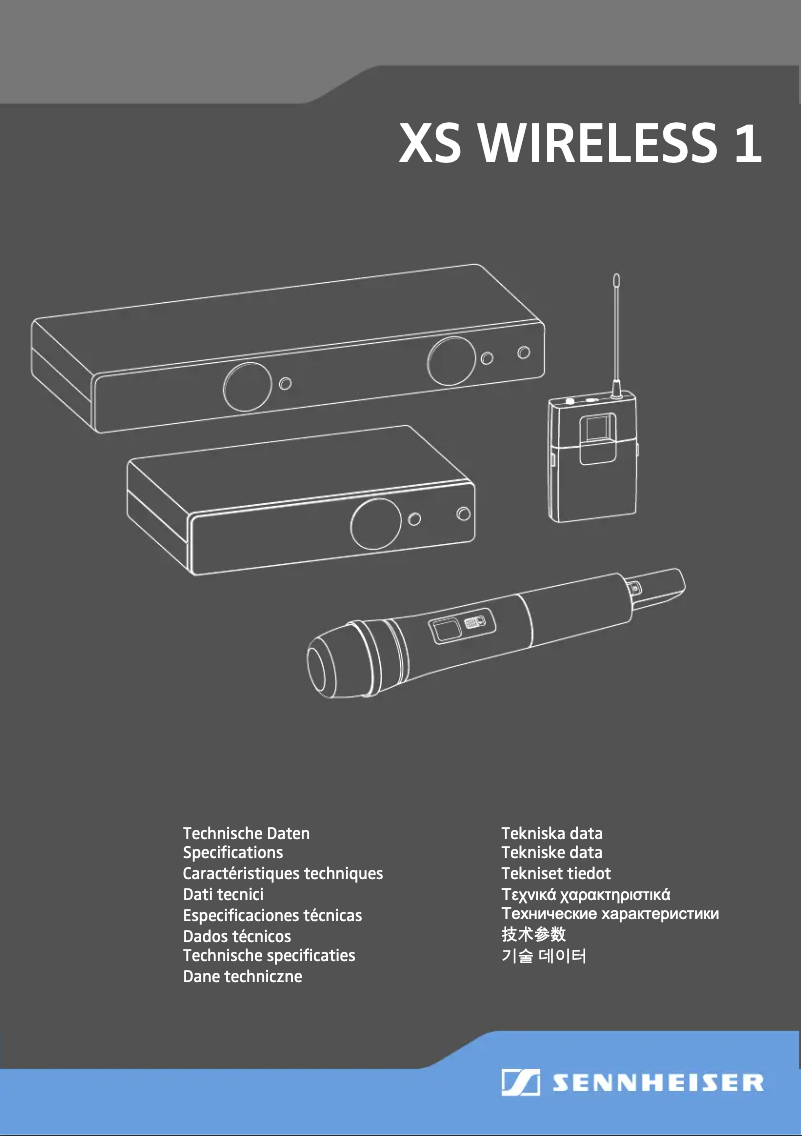 XS WIRELESS 1

Technische Daten
Specifications
Caractéristiques techniques
Dati tecnici
Especificaciones técnicas
Dados técnicos
Technische specificaties
Dane techniczne

Tekniska data
Tekniske data
Tekniset tiedot
Τεχνικά χαρακτηριστικά
Технические характеристики
技术参数
기술 데이터

SENNHEISER