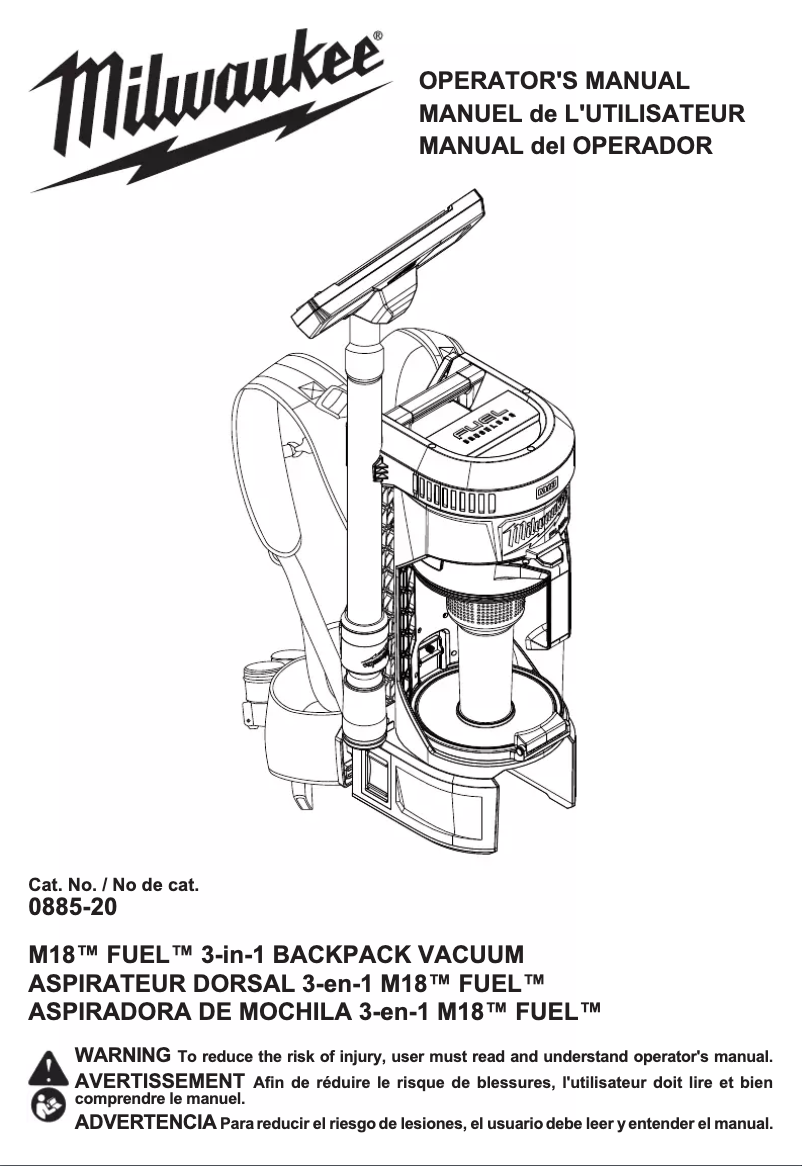 Milwaukee®

OPERATOR'S MANUAL
MANUEL de L'UTILISATEUR
MANUAL del OPERADOR

FUEL

M18

Milwaukee

Cat. No. / No de cat.
0885-20

M18™ FUEL™ 3-in-1 BACKPACK VACUUM
ASPIRATEUR DORSAL 3-en-1 M18™ FUEL™
ASPIRADORA DE MOCHILA 3-en-1 M18™ FUEL™

WARNING To reduce the risk of injury, user must read and understand operator's manual.
AVERTISSEMENT Afin de réduire le risque de blessures, l'utilisateur doit lire et bien comprendre le manuel.
ADVERTENCIA Para reducir el riesgo de lesiones, el usuario debe leer y entender el manual.