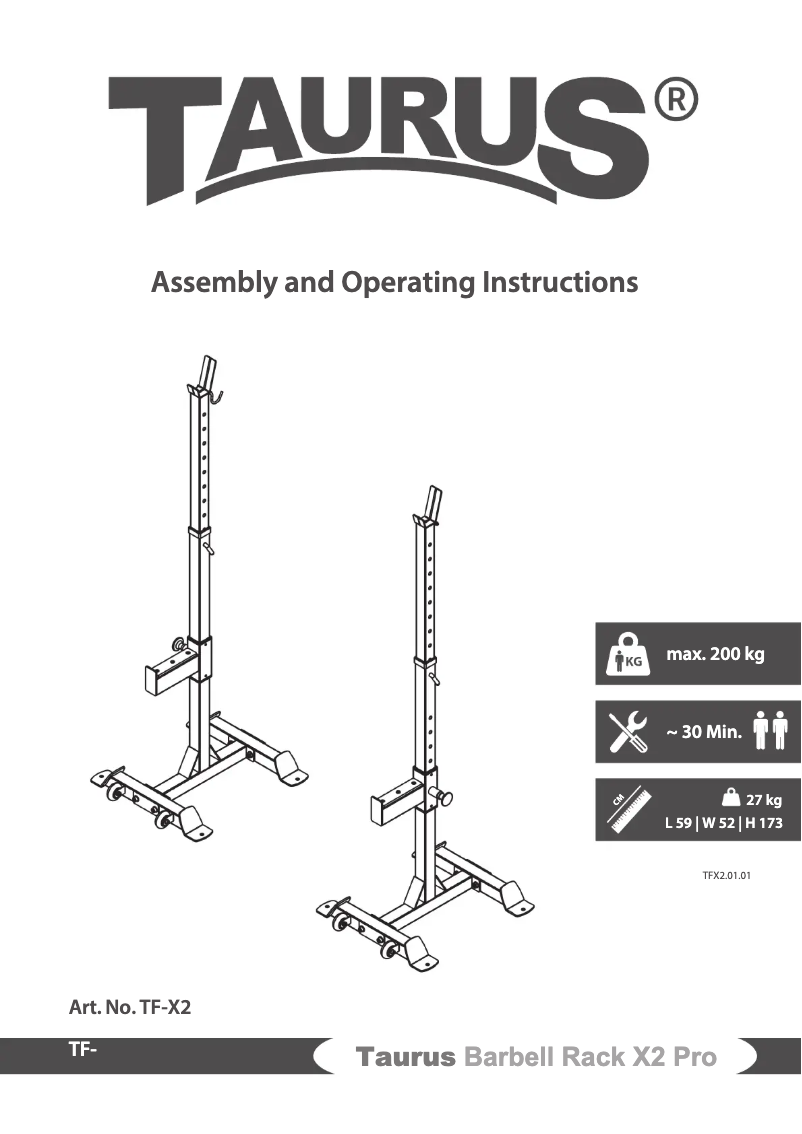 TAURUS®

Assembly and Operating Instructions

KG max. 200 kg

~ 30 Min.

CM 27 kg
L 59 | W 52 | H 173

TFX2.01.01

Art. No. TF-X2

TF-

Taurus Barbell Rack X2 Pro