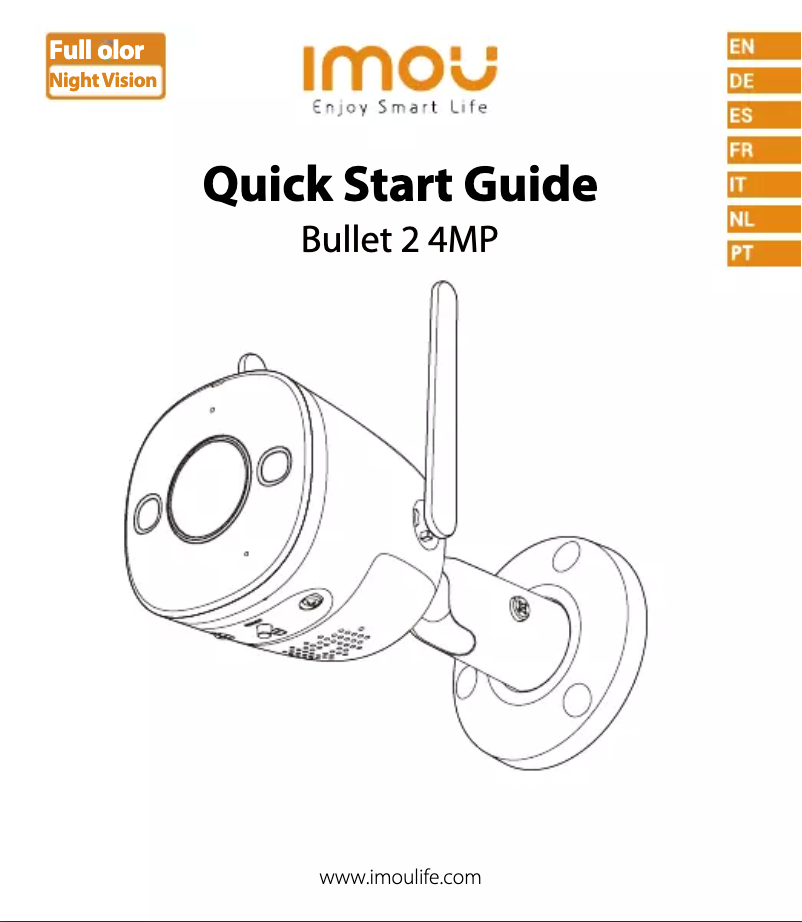 Full olor
Night Vision

imou
Enjoy Smart Life

EN
DE
ES
FR
IT
NL
PT

Quick Start Guide
Bullet 2 4MP

www.imoulife.com