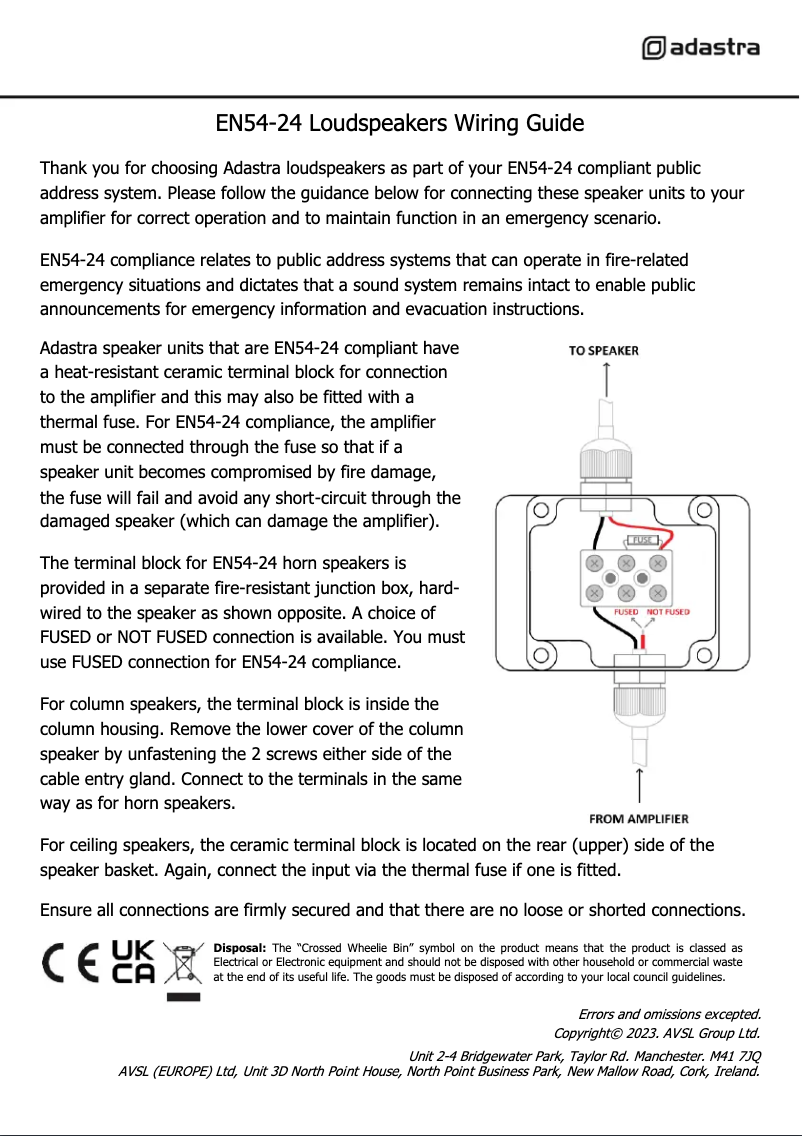 adastra

EN54-24 Loudspeakers Wiring Guide

Thank you for choosing Adastra loudspeakers as part of your EN54-24 compliant public address system. Please follow the guidance below for connecting these speaker units to your amplifier for correct operation and to maintain function in an emergency scenario.

EN54-24 compliance relates to public address systems that can operate in fire-related emergency situations and dictates that a sound system remains intact to enable public announcements for emergency information and evacuation instructions.

Adastra speaker units that are EN54-24 compliant have a heat-resistant ceramic terminal block for connection to the amplifier and this may also be fitted with a thermal fuse. For EN54-24 compliance, the amplifier must be connected through the fuse so that if a speaker unit becomes compromised by fire damage, the fuse will fail and avoid any short-circuit through the damaged speaker (which can damage the amplifier).

The terminal block for EN54-24 horn speakers is provided in a separate fire-resistant junction box, hard-wired to the speaker as shown opposite. A choice of FUSED or NOT FUSED connection is available. You must use FUSED connection for EN54-24 compliance.

For column speakers, the terminal block is inside the column housing. Remove the lower cover of the column speaker by unfastening the 2 screws either side of the cable entry gland. Connect to the terminals in the same way as for horn speakers.

TO SPEAKER

FUSE

FUSED NOT FUSED

FROM AMPLIFIER

For ceiling speakers, the ceramic terminal block is located on the rear (upper) side of the speaker basket. Again, connect the input via the thermal fuse if one is fitted.

Ensure all connections are firmly secured and that there are no loose or shorted connections.

CE UK CA

Disposal: The "Crossed Wheelie Bin" symbol on the product means that the product is classed as Electrical or Electronic equipment and should not be disposed with other household or commercial waste at the end of its useful life. The goods must be disposed of according to your local council guidelines.

Errors and omissions excepted.
Copyright© 2023. AVSL Group Ltd.

Unit 2-4 Bridgewater Park, Taylor Rd. Manchester. M41 7JQ
AVSL (EUROPE) Ltd, Unit 3D North Point House, North Point Business Park, New Mallow Road, Cork, Ireland.