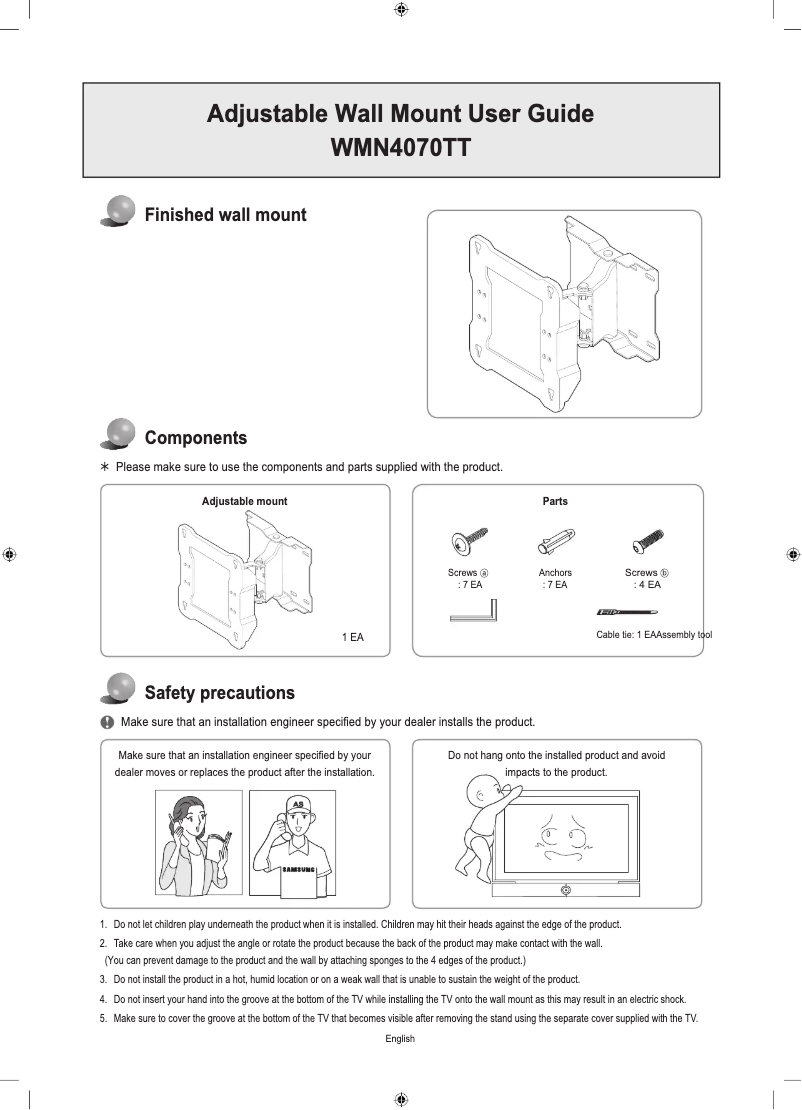 Adjustable Wall Mount User Guide
WMN4070TT

Finished wall mount

Components

∗ Please make sure to use the components and parts supplied with the product.

Adjustable mount

1 EA

Parts

Screws ⓐ : 7 EA

Anchors : 7 EA

Screws ⓑ : 4 EA

Cable tie: 1 EAAssembly tool

Safety precautions

Make sure that an installation engineer specified by your dealer installs the product.

Make sure that an installation engineer specified by your dealer moves or replaces the product after the installation.

AS

SAMSUNG

Do not hang onto the installed product and avoid impacts to the product.

1. Do not let children play underneath the product when it is installed. Children may hit their heads against the edge of the product.
2. Take care when you adjust the angle or rotate the product because the back of the product may make contact with the wall. (You can prevent damage to the product and the wall by attaching sponges to the 4 edges of the product.)
3. Do not install the product in a hot, humid location or on a weak wall that is unable to sustain the weight of the product.
4. Do not insert your hand into the groove at the bottom of the TV while installing the TV onto the wall mount as this may result in an electric shock.
5. Make sure to cover the groove at the bottom of the TV that becomes visible after removing the stand using the separate cover supplied with the TV.

English