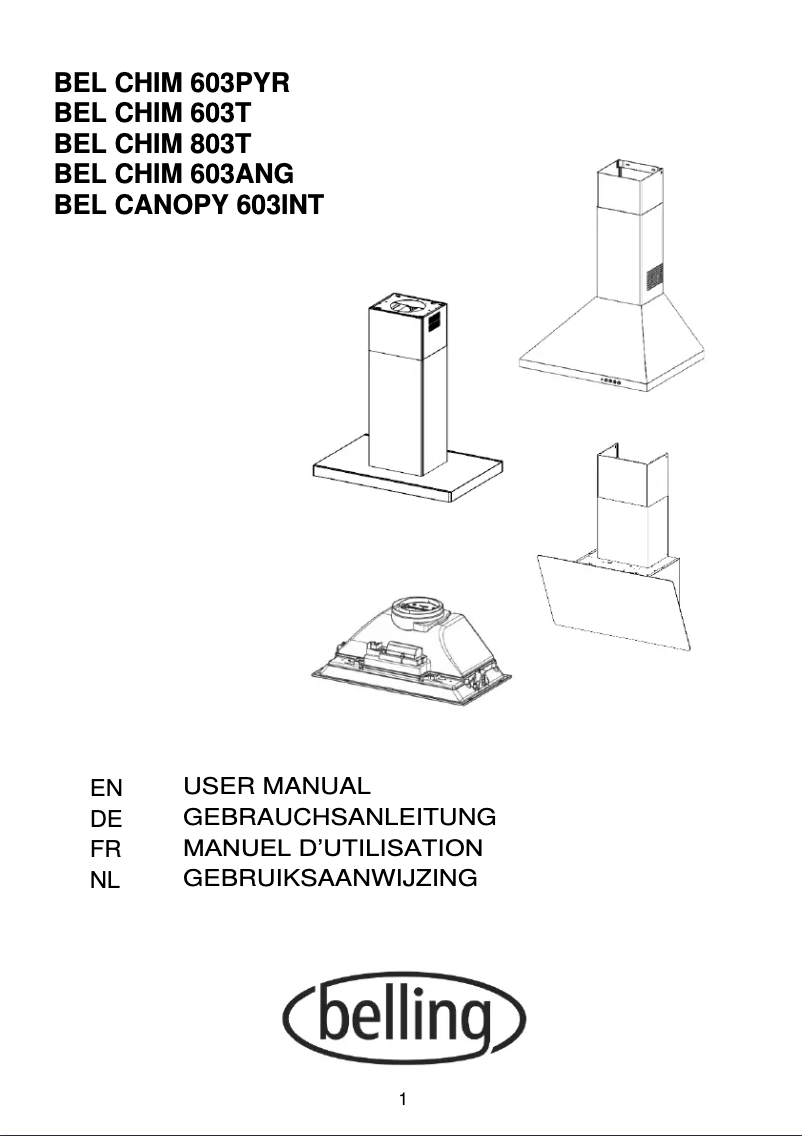 BEL CHIM 603PYR
BEL CHIM 603T
BEL CHIM 803T
BEL CHIM 603ANG
BEL CANOPY 603INT

EN USER MANUAL
DE GEBRAUCHSANLEITUNG
FR MANUEL D'UTILISATION
NL GEBRUIKSAANWIJZING

belling

1