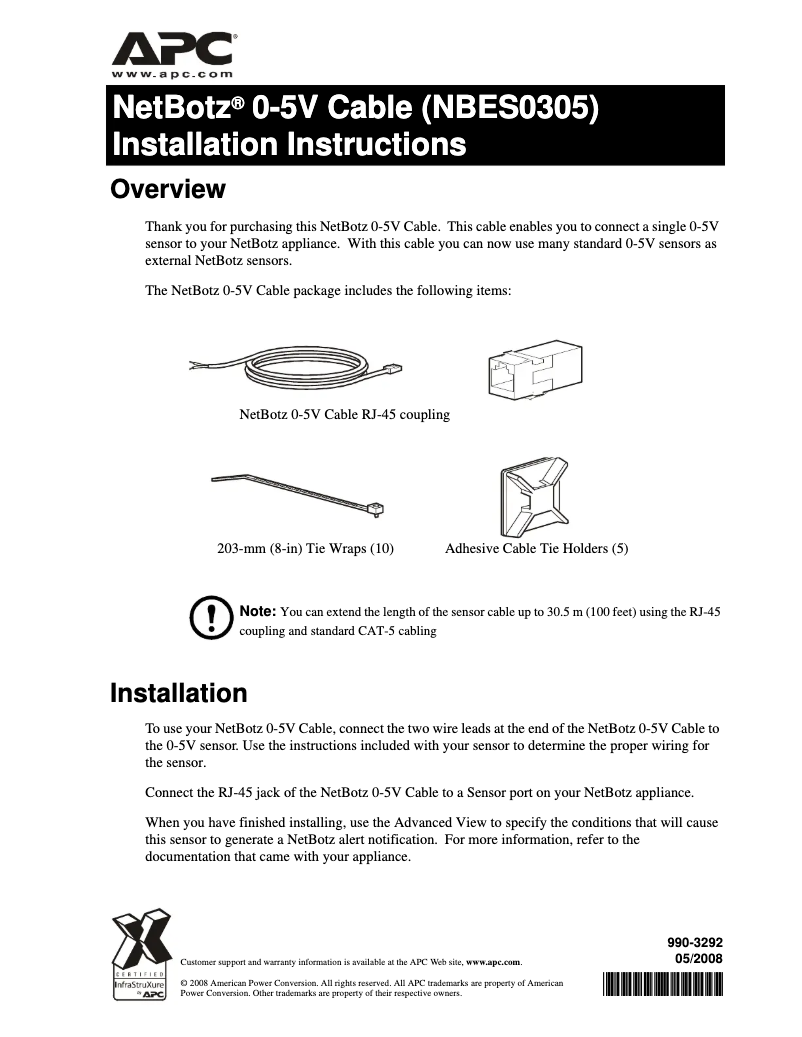 APC®
www.apc.com

NetBotz® 0-5V Cable (NBES0305) Installation Instructions

Overview

Thank you for purchasing this NetBotz 0-5V Cable. This cable enables you to connect a single 0-5V sensor to your NetBotz appliance. With this cable you can now use many standard 0-5V sensors as external NetBotz sensors.

The NetBotz 0-5V Cable package includes the following items:

NetBotz 0-5V Cable RJ-45 coupling

203-mm (8-in) Tie Wraps (10)

Adhesive Cable Tie Holders (5)

Note: You can extend the length of the sensor cable up to 30.5 m (100 feet) using the RJ-45 coupling and standard CAT-5 cabling

Installation

To use your NetBotz 0-5V Cable, connect the two wire leads at the end of the NetBotz 0-5V Cable to the 0-5V sensor. Use the instructions included with your sensor to determine the proper wiring for the sensor.

Connect the RJ-45 jack of the NetBotz 0-5V Cable to a Sensor port on your NetBotz appliance.

When you have finished installing, use the Advanced View to specify the conditions that will cause this sensor to generate a NetBotz alert notification. For more information, refer to the documentation that came with your appliance.

CERTIFIED InfraStruXure by APC

Customer support and warranty information is available at the APC Web site, www.apc.com.

© 2008 American Power Conversion. All rights reserved. All APC trademarks are property of American Power Conversion. Other trademarks are property of their respective owners.

990-3292
05/2008