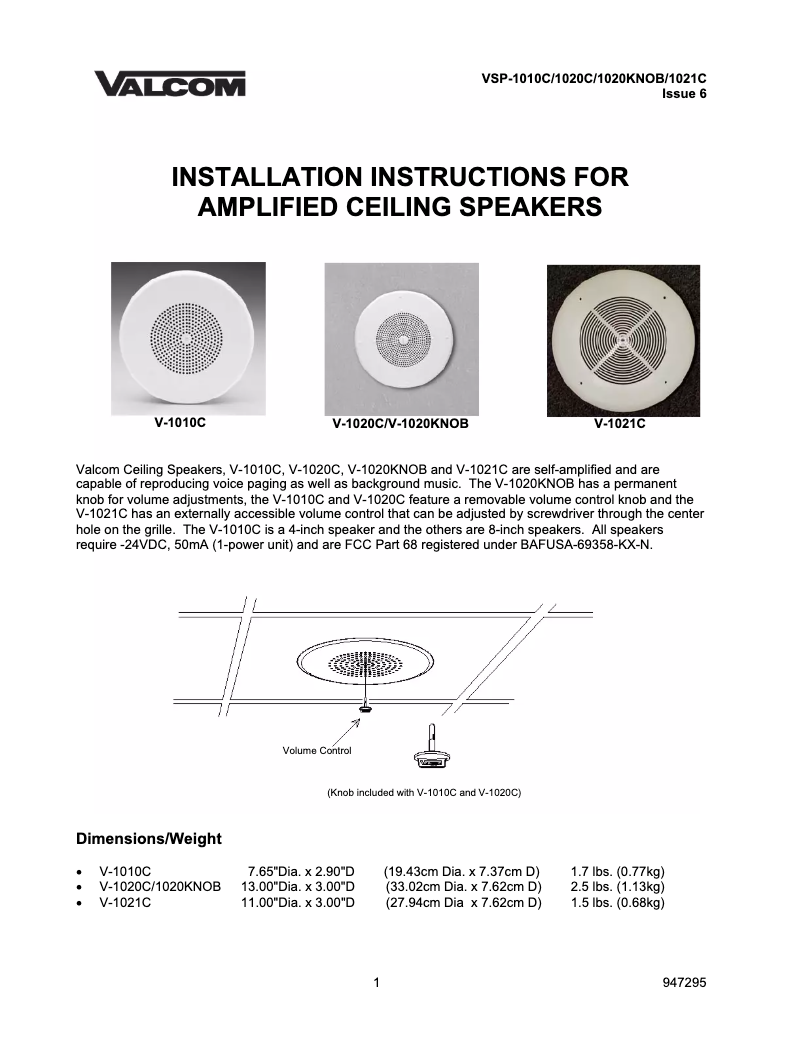 VALCOM

VSP-1010C/1020C/1020KNOB/1021C
Issue 6

INSTALLATION INSTRUCTIONS FOR AMPLIFIED CEILING SPEAKERS

V-1010C

V-1020C/V-1020KNOB

V-1021C

Valcom Ceiling Speakers, V-1010C, V-1020C, V-1020KNOB and V-1021C are self-amplified and are capable of reproducing voice paging as well as background music. The V-1020KNOB has a permanent knob for volume adjustments, the V-1010C and V-1020C feature a removable volume control knob and the V-1021C has an externally accessible volume control that can be adjusted by screwdriver through the center hole on the grille. The V-1010C is a 4-inch speaker and the others are 8-inch speakers. All speakers require -24VDC, 50mA (1-power unit) and are FCC Part 68 registered under BAFUSA-69358-KX-N.

Volume Control

(Knob included with V-1010C and V-1020C)

Dimensions/Weight

• V-1010C 7.65"Dia. x 2.90"D (19.43cm Dia. x 7.37cm D) 1.7 lbs. (0.77kg)
• V-1020C/1020KNOB 13.00"Dia. x 3.00"D (33.02cm Dia. x 7.62cm D) 2.5 lbs. (1.13kg)
• V-1021C 11.00"Dia. x 3.00"D (27.94cm Dia x 7.62cm D) 1.5 lbs. (0.68kg)

1

947295