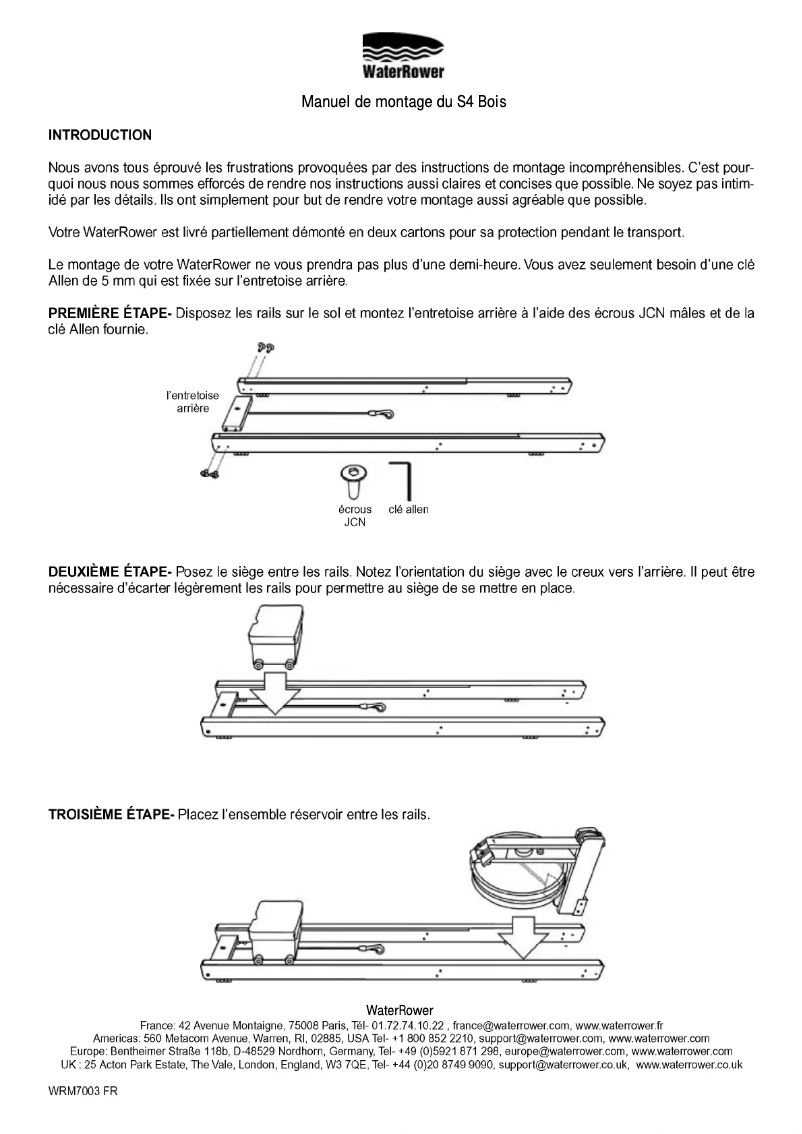 WaterRower

Manuel de montage du S4 Bois

INTRODUCTION

Nous avons tous éprouvé les frustrations provoquées par des instructions de montage incompréhensibles. C'est pourquoi nous nous sommes efforcés de rendre nos instructions aussi claires et concises que possible. Ne soyez pas intimidé par les détails. Ils ont simplement pour but de rendre votre montage aussi agréable que possible.

Votre WaterRower est livré partiellement démonté en deux cartons pour sa protection pendant le transport.

Le montage de votre WaterRower ne vous prendra pas plus d'une demi-heure. Vous avez seulement besoin d'une clé Allen de 5 mm qui est fixée sur l'entretoise arrière.

PREMIÈRE ÉTAPE- Disposez les rails sur le sol et montez l'entretoise arrière à l'aide des écrous JCN mâles et de la clé Allen fournie.

l'entretoise arrière

écrous JCN

clé allen

DEUXIÈME ÉTAPE- Posez le siège entre les rails. Notez l'orientation du siège avec le creux vers l'arrière. Il peut être nécessaire d'écarter légèrement les rails pour permettre au siège de se mettre en place.

TROISIÈME ÉTAPE- Placez l'ensemble réservoir entre les rails.

WaterRower
France: 42 Avenue Montaigne, 75008 Paris, Tél- 01.72.74.10.22 , france@waterrower.com, www.waterrower.fr
Americas: 560 Metacom Avenue, Warren, RI, 02885, USA Tel- +1 800 852 2210, support@waterrower.com, www.waterrower.com
Europe: Bentheimer Straße 118b, D-48529 Nordhorn, Germany, Tel- +49 (0)5921 871 298, europe@waterrower.com, www.waterrower.com
UK : 25 Acton Park Estate, The Vale, London, England, W3 7QE, Tel- +44 (0)20 8749 9090, support@waterrower.co.uk, www.waterrower.co.uk

WRM7003 FR