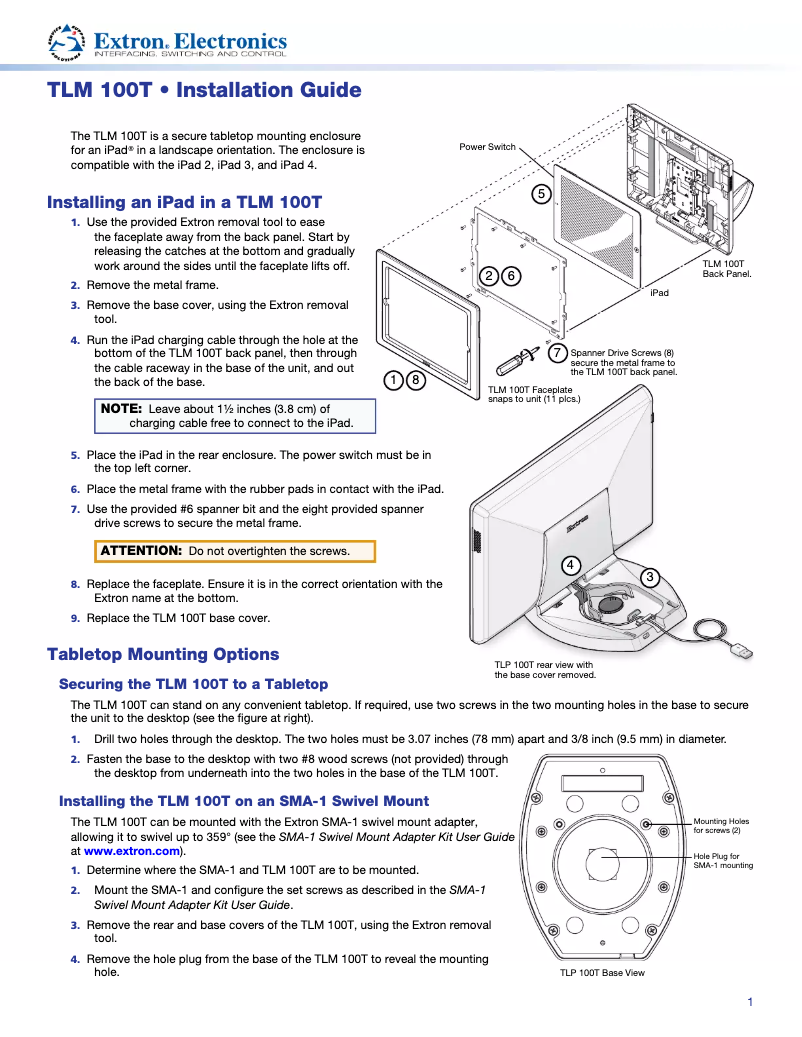 Extron. Electronics
INTERFACING, SWITCHING AND CONTROL

TLM 100T • Installation Guide

The TLM 100T is a secure tabletop mounting enclosure for an iPad® in a landscape orientation. The enclosure is compatible with the iPad 2, iPad 3, and iPad 4.

Installing an iPad in a TLM 100T

1. Use the provided Extron removal tool to ease the faceplate away from the back panel. Start by releasing the catches at the bottom and gradually work around the sides until the faceplate lifts off.
2. Remove the metal frame.
3. Remove the base cover, using the Extron removal tool.
4. Run the iPad charging cable through the hole at the bottom of the TLM 100T back panel, then through the cable raceway in the base of the unit, and out the back of the base.

NOTE: Leave about 1½ inches (3.8 cm) of charging cable free to connect to the iPad.

5. Place the iPad in the rear enclosure. The power switch must be in the top left corner.
6. Place the metal frame with the rubber pads in contact with the iPad.
7. Use the provided #6 spanner bit and the eight provided spanner drive screws to secure the metal frame.

ATTENTION: Do not overtighten the screws.

8. Replace the faceplate. Ensure it is in the correct orientation with the Extron name at the bottom.
9. Replace the TLM 100T base cover.

Power Switch
5
TLM 100T Back Panel.
iPad
2 6
7 Spanner Drive Screws (8) secure the metal frame to the TLM 100T back panel.
1 8
TLM 100T Faceplate snaps to unit (11 plcs.)
Extron
4
3
TLP 100T rear view with the base cover removed.

Tabletop Mounting Options

Securing the TLM 100T to a Tabletop

The TLM 100T can stand on any convenient tabletop. If required, use two screws in the two mounting holes in the base to secure the unit to the desktop (see the figure at right).

1. Drill two holes through the desktop. The two holes must be 3.07 inches (78 mm) apart and 3/8 inch (9.5 mm) in diameter.
2. Fasten the base to the desktop with two #8 wood screws (not provided) through the desktop from underneath into the two holes in the base of the TLM 100T.

Installing the TLM 100T on an SMA-1 Swivel Mount

The TLM 100T can be mounted with the Extron SMA-1 swivel mount adapter, allowing it to swivel up to 359° (see the SMA-1 Swivel Mount Adapter Kit User Guide at www.extron.com).

1. Determine where the SMA-1 and TLM 100T are to be mounted.
2. Mount the SMA-1 and configure the set screws as described in the SMA-1 Swivel Mount Adapter Kit User Guide.
3. Remove the rear and base covers of the TLM 100T, using the Extron removal tool.
4. Remove the hole plug from the base of the TLM 100T to reveal the mounting hole.

Mounting Holes for screws (2)
Hole Plug for SMA-1 mounting
TLP 100T Base View

1