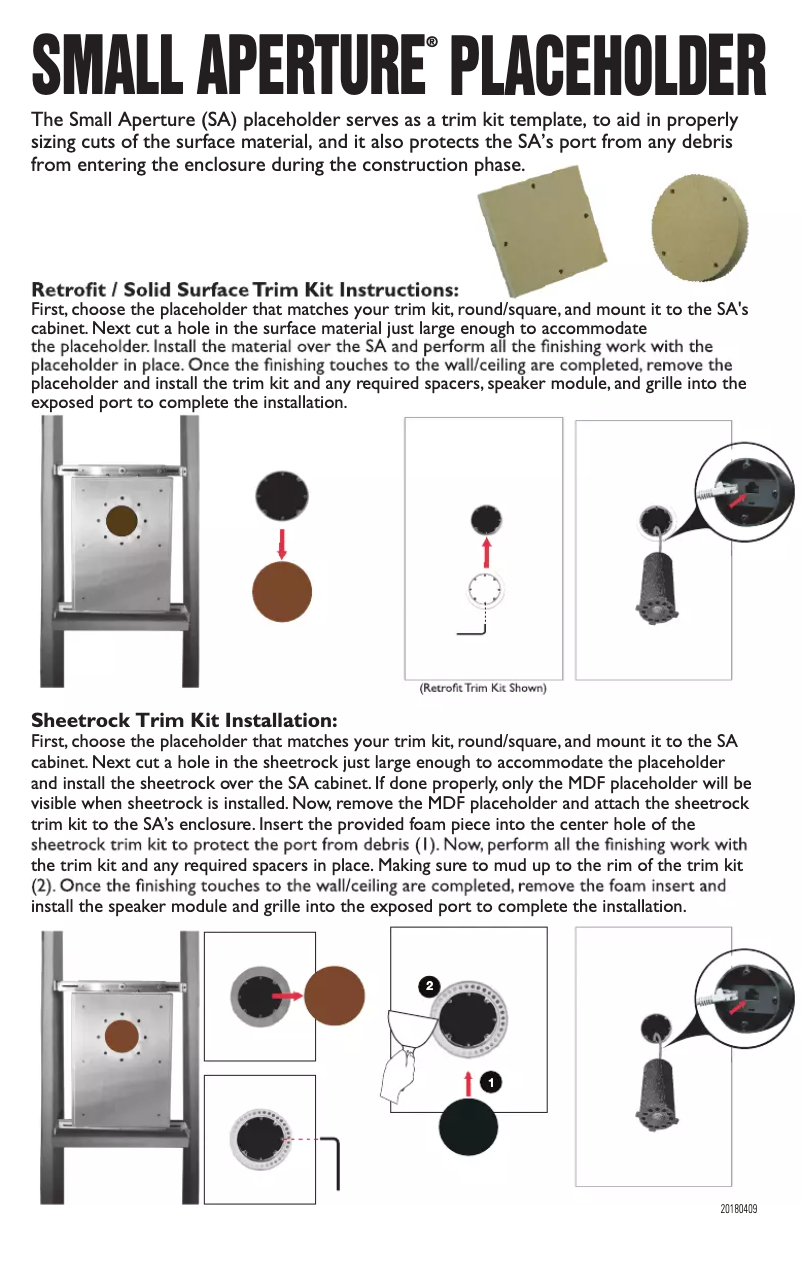 SMALL APERTURE® PLACEHOLDER

The Small Aperture (SA) placeholder serves as a trim kit template, to aid in properly sizing cuts of the surface material, and it also protects the SA's port from any debris from entering the enclosure during the construction phase.

Retrofit / Solid Surface Trim Kit Instructions:
First, choose the placeholder that matches your trim kit, round/square, and mount it to the SA's cabinet. Next cut a hole in the surface material just large enough to accommodate the placeholder. Install the material over the SA and perform all the finishing work with the placeholder in place. Once the finishing touches to the wall/ceiling are completed, remove the placeholder and install the trim kit and any required spacers, speaker module, and grille into the exposed port to complete the installation.

(Retrofit Trim Kit Shown)

Sheetrock Trim Kit Installation:
First, choose the placeholder that matches your trim kit, round/square, and mount it to the SA cabinet. Next cut a hole in the sheetrock just large enough to accommodate the placeholder and install the sheetrock over the SA cabinet. If done properly, only the MDF placeholder will be visible when sheetrock is installed. Now, remove the MDF placeholder and attach the sheetrock trim kit to the SA's enclosure. Insert the provided foam piece into the center hole of the sheetrock trim kit to protect the port from debris (1). Now, perform all the finishing work with the trim kit and any required spacers in place. Making sure to mud up to the rim of the trim kit (2). Once the finishing touches to the wall/ceiling are completed, remove the foam insert and install the speaker module and grille into the exposed port to complete the installation.

2

1

20180409