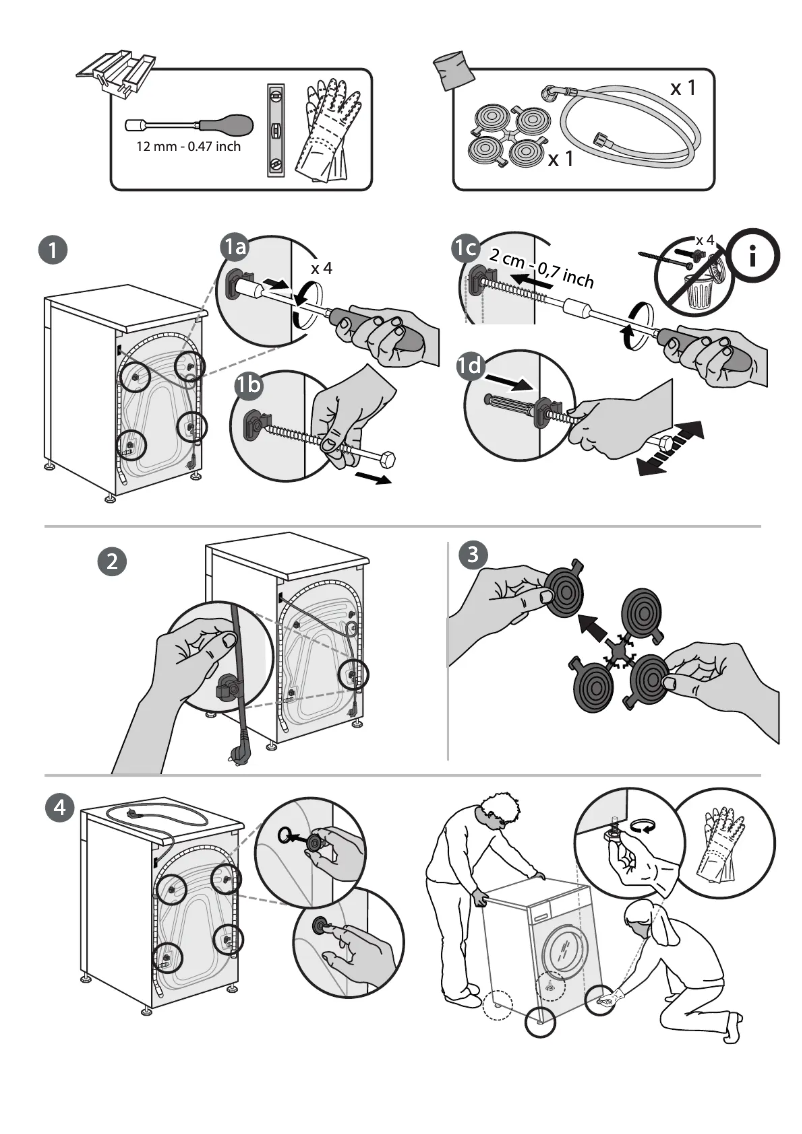 12 mm - 0.47 inch

x 1

x 1

1

1a

x 4

1b

1c

2 cm - 0,7 inch

x 4

i

1d

2

3

4