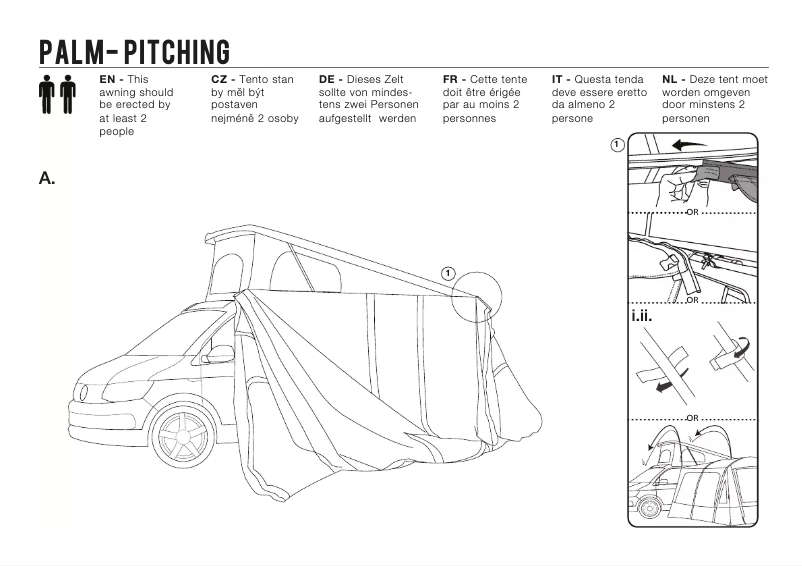 PALM-PITCHING

EN - This awning should be erected by at least 2 people

CZ - Tento stan by měl být postaven nejméně 2 osoby

DE - Dieses Zelt sollte von mindestens zwei Personen aufgestellt werden

FR - Cette tente doit être érigée par au moins 2 personnes

IT - Questa tenda deve essere eretto da almeno 2 persone

NL - Deze tent moet worden omgeven door minstens 2 personen

A.

1

1

OR

OR

i.ii.

OR