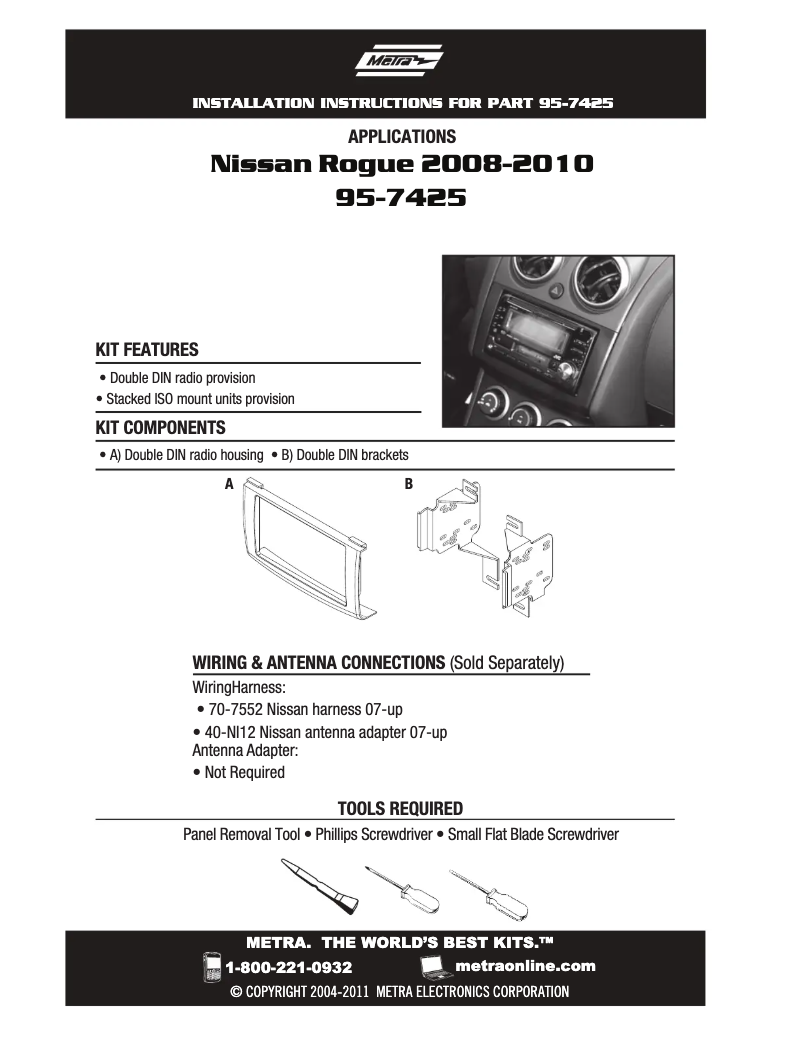 Metra

INSTALLATION INSTRUCTIONS FOR PART 95-7425

APPLICATIONS

Nissan Rogue 2008-2010

95-7425

KIT FEATURES

• Double DIN radio provision
• Stacked ISO mount units provision

KIT COMPONENTS

• A) Double DIN radio housing • B) Double DIN brackets

A

B

WIRING & ANTENNA CONNECTIONS (Sold Separately)

WiringHarness:
• 70-7552 Nissan harness 07-up
• 40-NI12 Nissan antenna adapter 07-up
Antenna Adapter:
• Not Required

TOOLS REQUIRED

Panel Removal Tool • Phillips Screwdriver • Small Flat Blade Screwdriver

METRA. THE WORLD'S BEST KITS.™

1-800-221-0932

metraonline.com

© COPYRIGHT 2004-2011 METRA ELECTRONICS CORPORATION