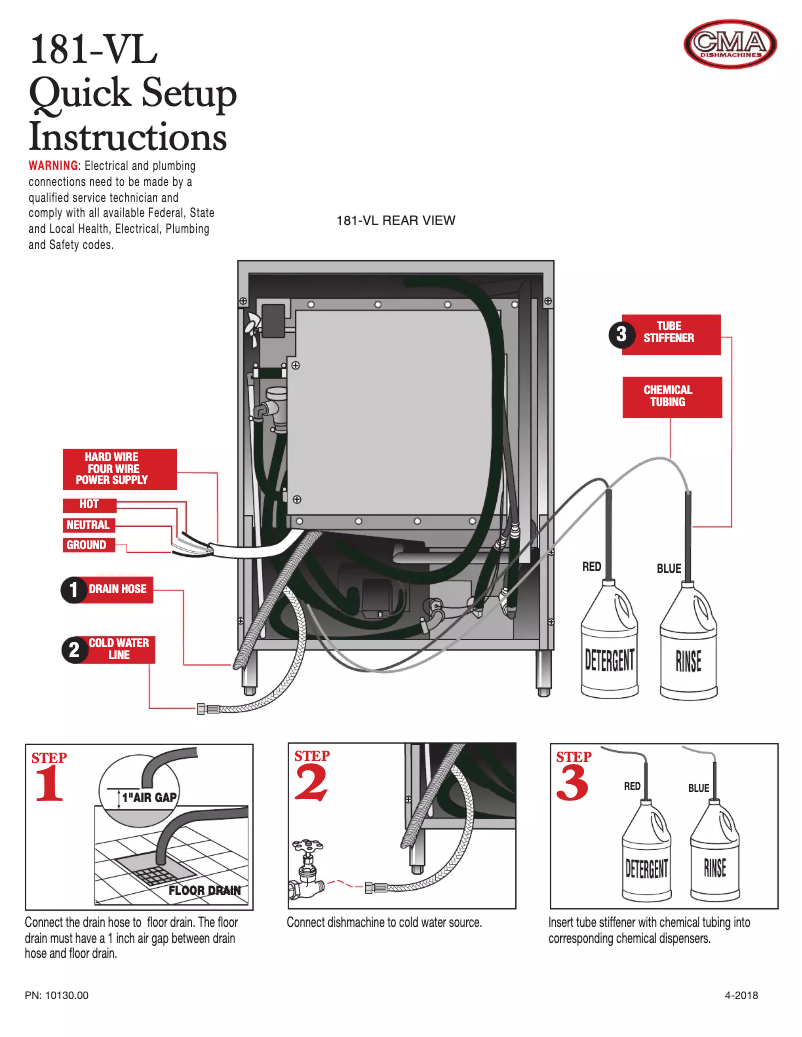 181-VL
Quick Setup
Instructions

CMA
DISHMACHINES

WARNING: Electrical and plumbing connections need to be made by a qualified service technician and comply with all available Federal, State and Local Health, Electrical, Plumbing and Safety codes.

181-VL REAR VIEW

3 TUBE STIFFENER

CHEMICAL TUBING

HARD WIRE FOUR WIRE POWER SUPPLY

HOT

NEUTRAL

GROUND

1 DRAIN HOSE

2 COLD WATER LINE

RED

BLUE

DETERGENT

RINSE

STEP 1

1"AIR GAP

FLOOR DRAIN

Connect the drain hose to floor drain. The floor drain must have a 1 inch air gap between drain hose and floor drain.

STEP 2

Connect dishmachine to cold water source.

STEP 3

RED

BLUE

DETERGENT

RINSE

Insert tube stiffener with chemical tubing into corresponding chemical dispensers.

PN: 10130.00

4-2018