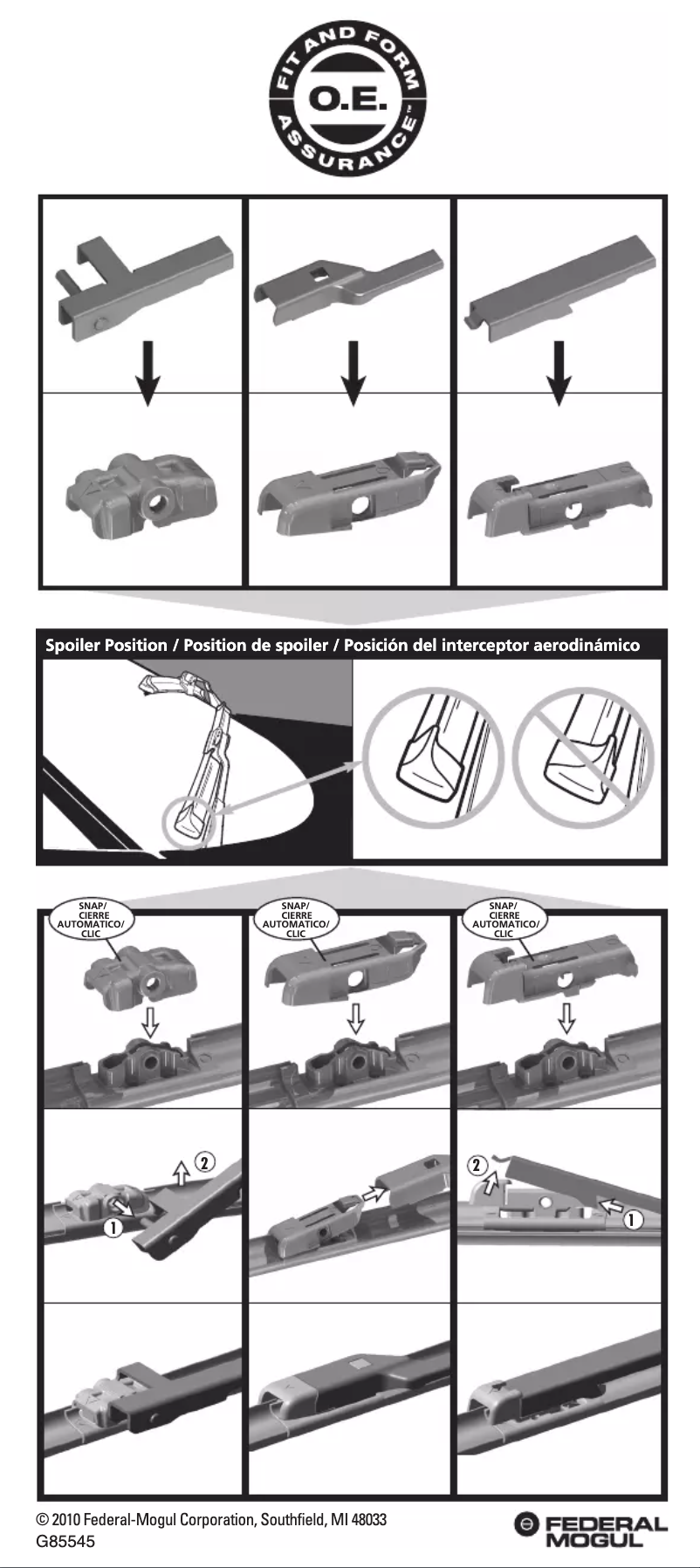 FIT AND FORM
O.E.
ASSURANCE™

Spoiler Position / Position de spoiler / Posición del interceptor aerodinámico

SNAP/ CIERRE AUTOMATICO/ CLIC

SNAP/ CIERRE AUTOMATICO/ CLIC

SNAP/ CIERRE AUTOMATICO/ CLIC

2
1

2
1

© 2010 Federal-Mogul Corporation, Southfield, MI 48033
G85545

FEDERAL MOGUL