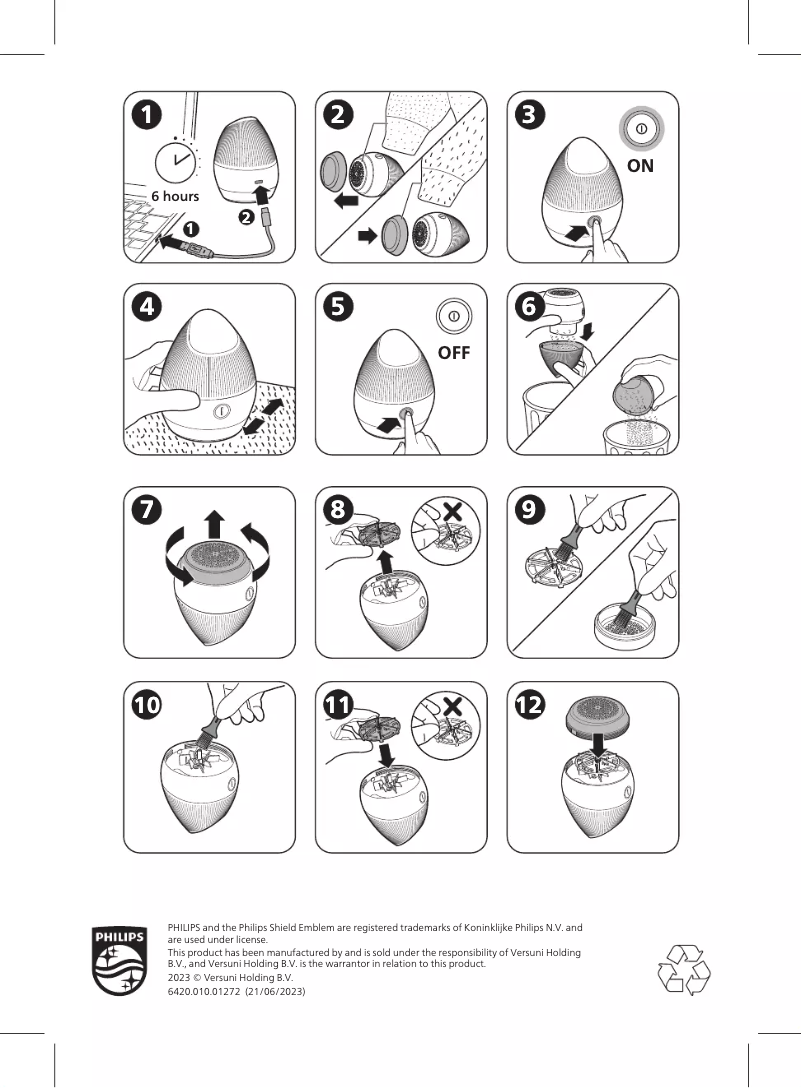 1

6 hours

1

2

2

3

ON

4

5

OFF

6

7

8

9

10

11

12

PHILIPS

PHILIPS and the Philips Shield Emblem are registered trademarks of Koninklijke Philips N.V. and are used under license.
This product has been manufactured by and is sold under the responsibility of Versuni Holding B.V., and Versuni Holding B.V. is the warrantor in relation to this product.
2023 © Versuni Holding B.V.
6420.010.01272 (21/06/2023)