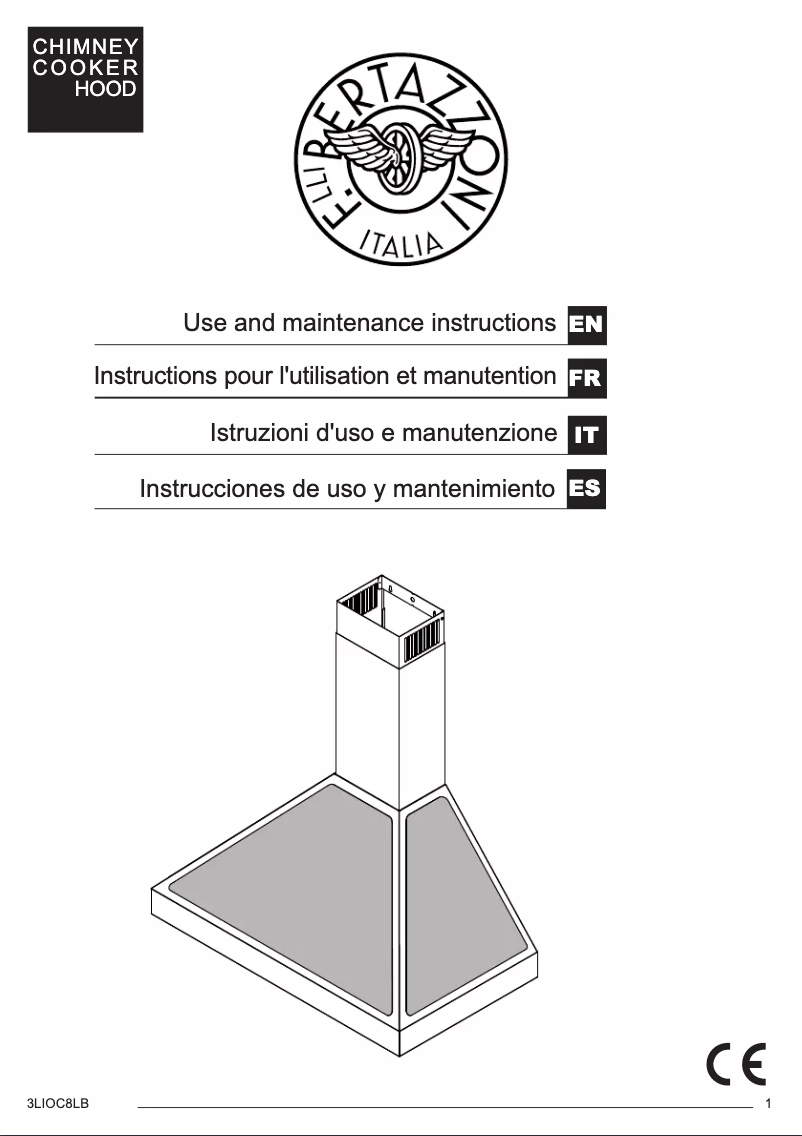 CHIMNEY
COOKER
HOOD

F.LLI BERTAZZONI
ITALIA

Use and maintenance instructions EN

Instructions pour l'utilisation et manutention FR

Istruzioni d'uso e manutenzione IT

Instrucciones de uso y mantenimiento ES

CE

3LIOC8LB

1