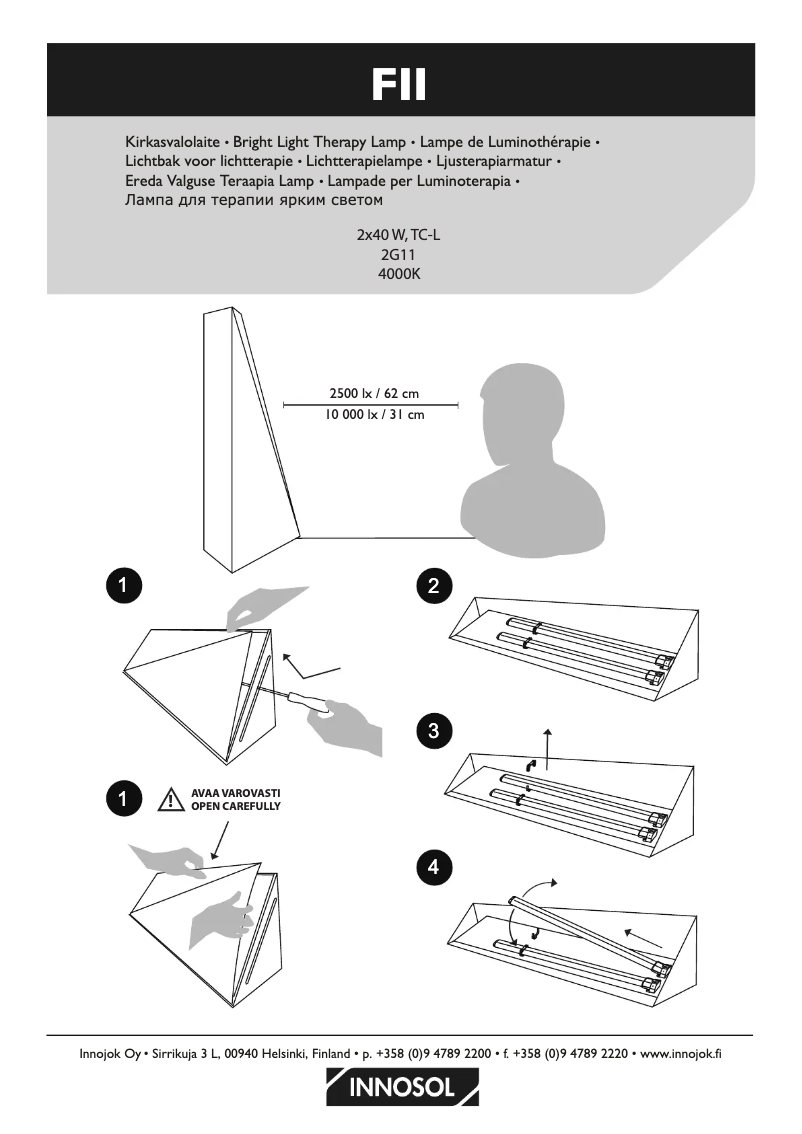 FII

Kirkasvalolaite • Bright Light Therapy Lamp • Lampe de Luminothérapie • Lichtbak voor lichtterapie • Lichtterapielampe • Ljusterapiarmatur • Ereda Valguse Teraapia Lamp • Lampade per Luminoterapia • Лампа для терапии ярким светом

2x40 W, TC-L
2G11
4000K

2500 lx / 62 cm
10 000 lx / 31 cm

1

2

3

1

AVAA VAROVASTI
OPEN CAREFULLY

4

Innojok Oy • Sirrikuja 3 L, 00940 Helsinki, Finland • p. +358 (0)9 4789 2200 • f. +358 (0)9 4789 2220 • www.innojok.fi

INNOSOL