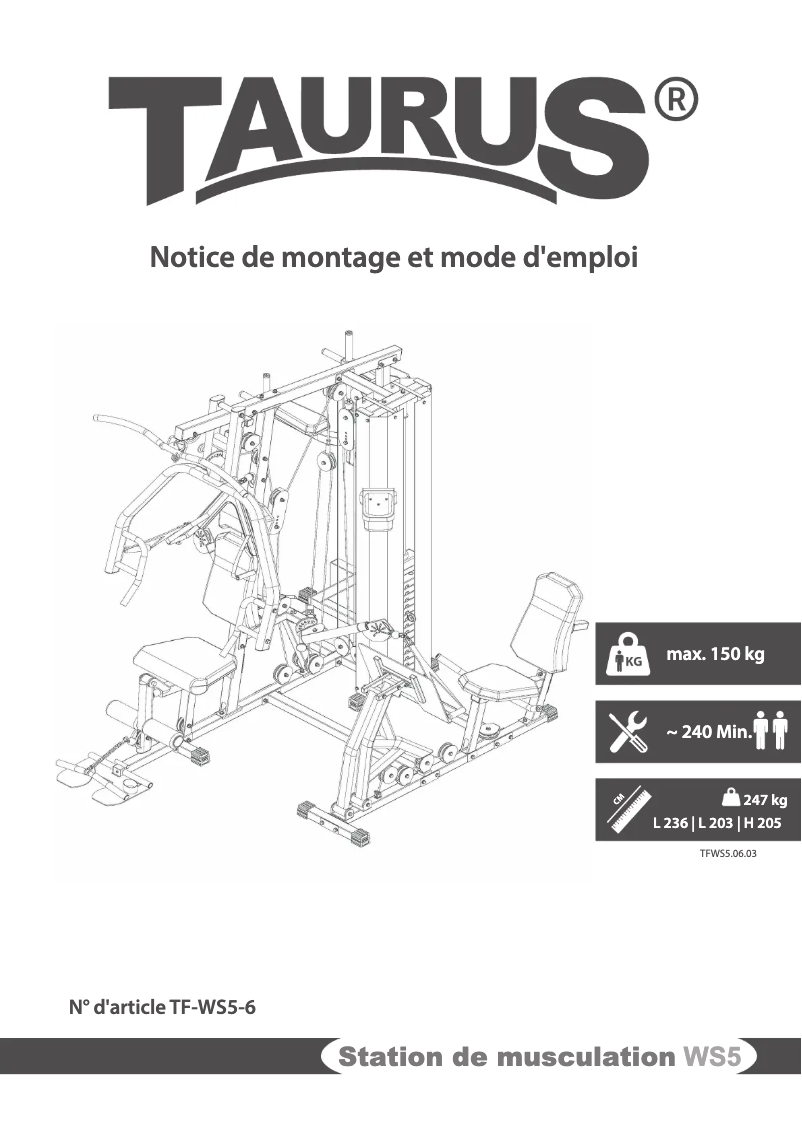 TAURUS®

Notice de montage et mode d'emploi

KG max. 150 kg

~ 240 Min.

CM

247 kg

L 236 | L 203 | H 205

TFWS5.06.03

N° d'article TF-WS5-6

Station de musculation WS5