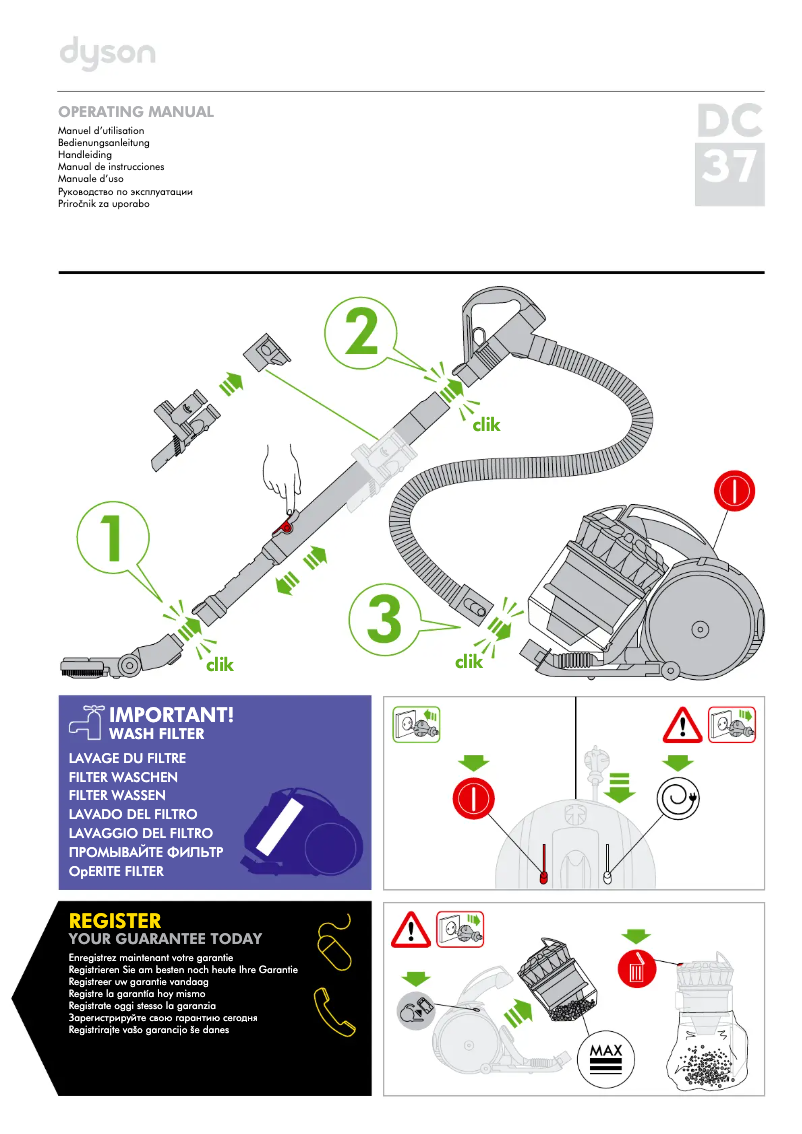 dyson

OPERATING MANUAL
Manuel d'utilisation
Bedienungsanleitung
Handleiding
Manual de instrucciones
Manuale d'uso
Руководство по эксплуатации
Priročnik za uporabo

DC 37

2
clik
1
clik
3
clik

IMPORTANT!
WASH FILTER
LAVAGE DU FILTRE
FILTER WASCHEN
FILTER WASSEN
LAVADO DEL FILTRO
LAVAGGIO DEL FILTRO
ПРОМЫВАЙТЕ ФИЛЬТР
OpERITE FILTER

REGISTER
YOUR GUARANTEE TODAY
Enregistrez maintenant votre garantie
Registrieren Sie am besten noch heute Ihre Garantie
Registreer uw garantie vandaag
Registre la garantía hoy mismo
Registrate oggi stesso la garanzia
Зарегистрируйте свою гарантию сегодня
Registrirajte vašo garancijo še danes

MAX