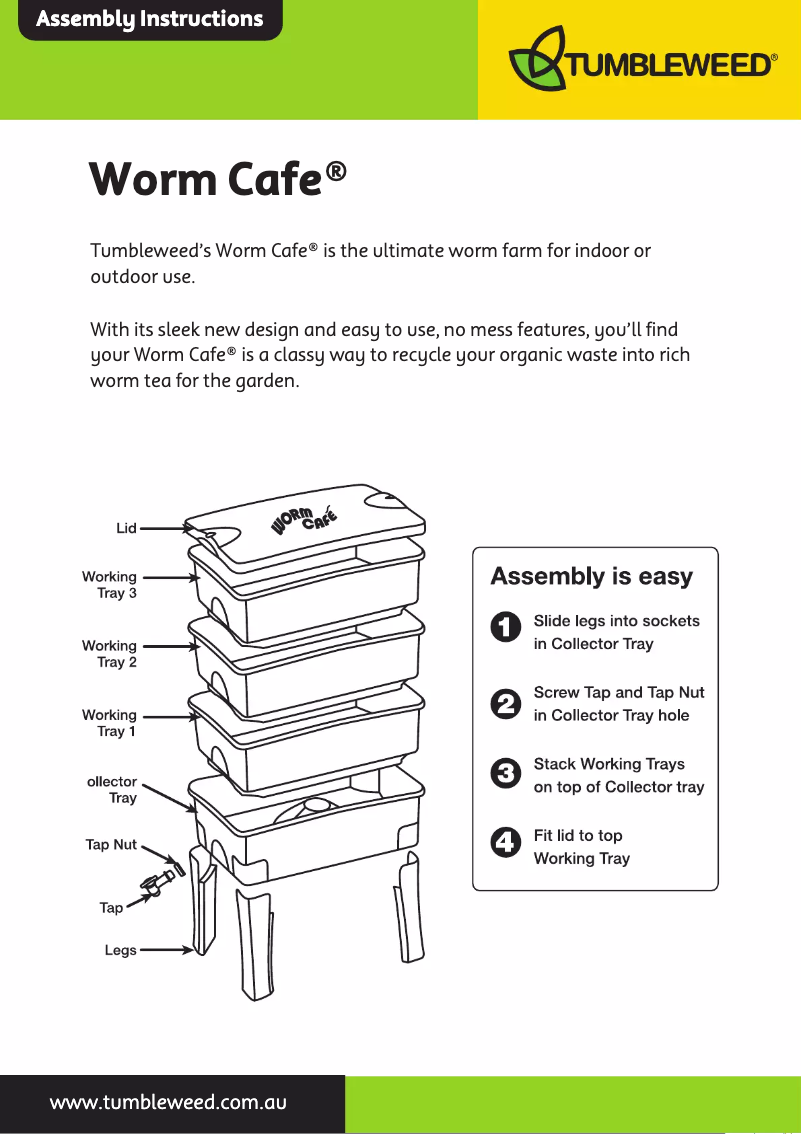 Assembly Instructions

TUMBLEWEED®

Worm Cafe®

Tumbleweed's Worm Cafe® is the ultimate worm farm for indoor or outdoor use.

With its sleek new design and easy to use, no mess features, you'll find your Worm Cafe® is a classy way to recycle your organic waste into rich worm tea for the garden.

Lid

WORM CAFE

Working Tray 3

Working Tray 2

Working Tray 1

ollector Tray

Tap Nut

Tap

Legs

Assembly is easy

1 Slide legs into sockets in Collector Tray

2 Screw Tap and Tap Nut in Collector Tray hole

3 Stack Working Trays on top of Collector tray

4 Fit lid to top Working Tray

www.tumbleweed.com.au