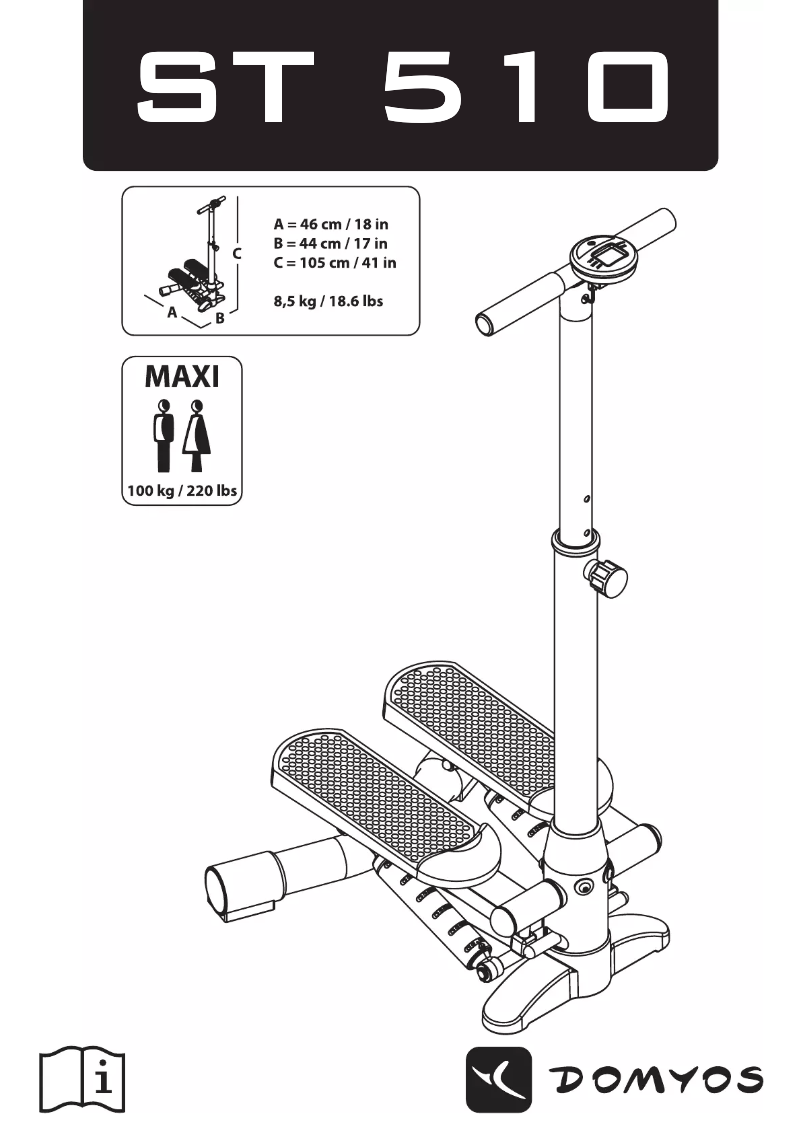 ST 510

C
A
B

A = 46 cm / 18 in
B = 44 cm / 17 in
C = 105 cm / 41 in

8,5 kg / 18.6 lbs

MAXI

100 kg / 220 lbs

i

DOMYOS