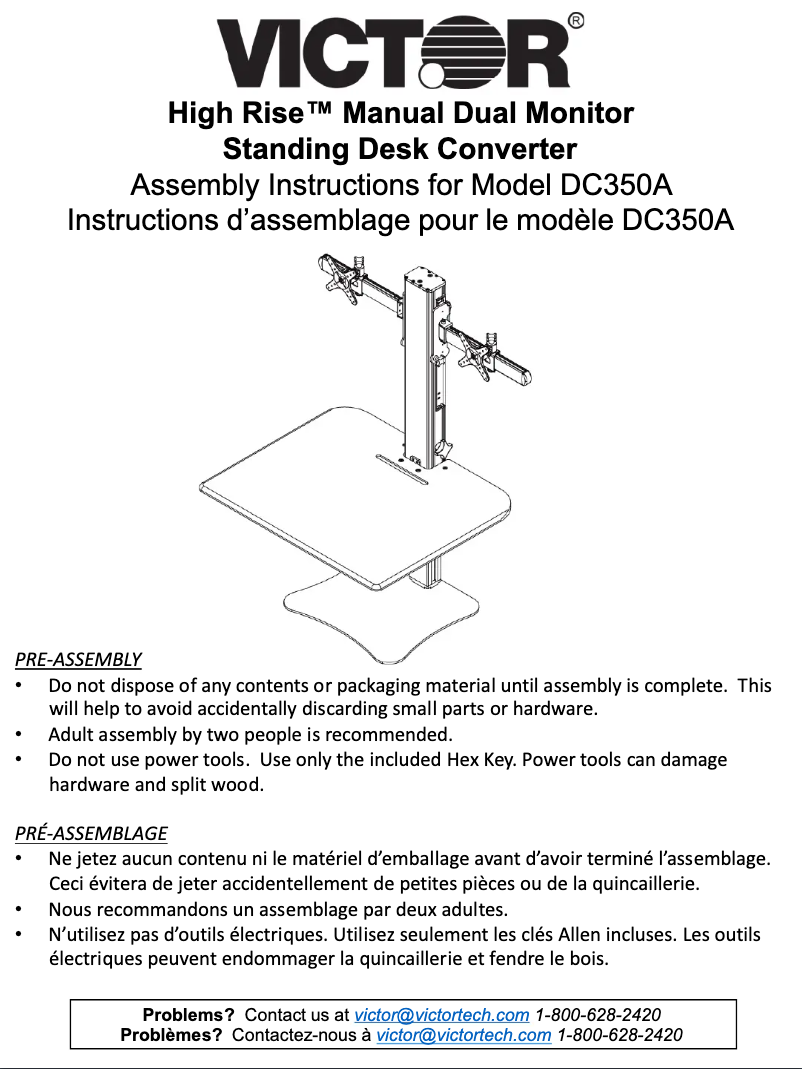 VICTOR®

High Rise™ Manual Dual Monitor Standing Desk Converter
Assembly Instructions for Model DC350A
Instructions d'assemblage pour le modèle DC350A

PRE-ASSEMBLY
• Do not dispose of any contents or packaging material until assembly is complete. This will help to avoid accidentally discarding small parts or hardware.
• Adult assembly by two people is recommended.
• Do not use power tools. Use only the included Hex Key. Power tools can damage hardware and split wood.

PRÉ-ASSEMBLAGE
• Ne jetez aucun contenu ni le matériel d'emballage avant d'avoir terminé l'assemblage. Ceci évitera de jeter accidentellement de petites pièces ou de la quincaillerie.
• Nous recommandons un assemblage par deux adultes.
• N'utilisez pas d'outils électriques. Utilisez seulement les clés Allen incluses. Les outils électriques peuvent endommager la quincaillerie et fendre le bois.

Problems? Contact us at victor@victortech.com 1-800-628-2420
Problèmes? Contactez-nous à victor@victortech.com 1-800-628-2420