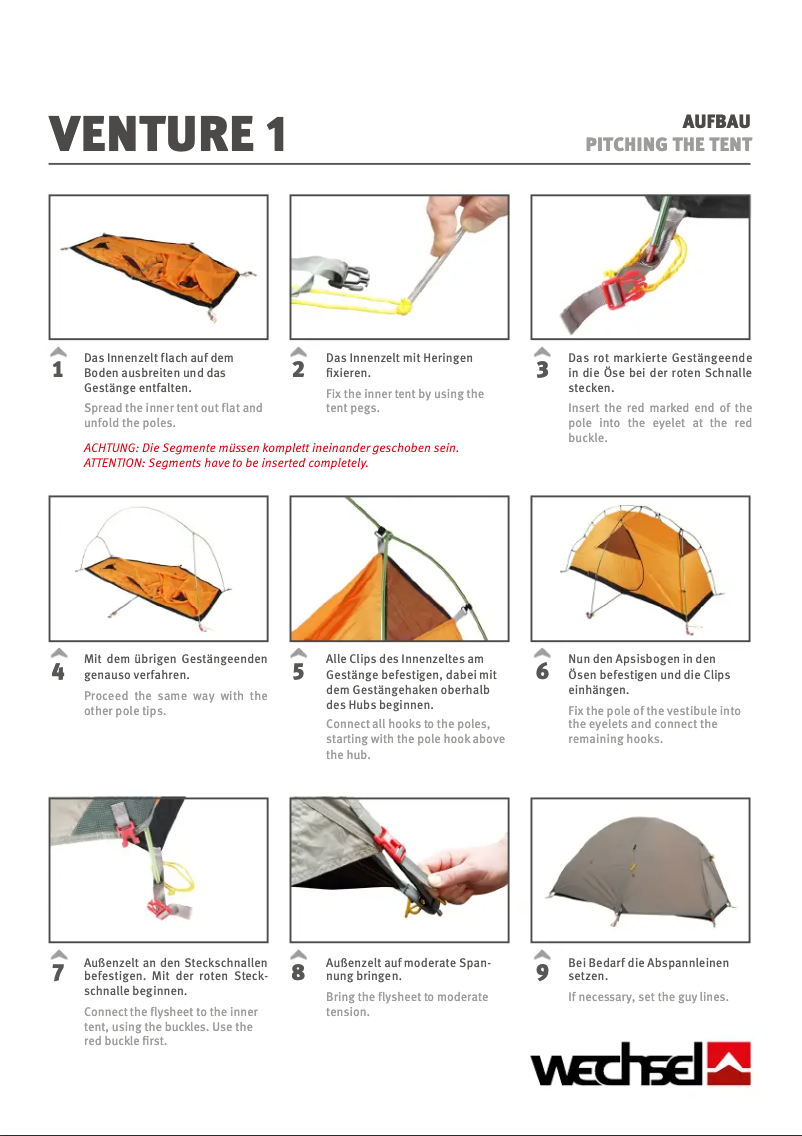 VENTURE 1

AUFBAU
PITCHING THE TENT

1 Das Innenzelt flach auf dem Boden ausbreiten und das Gestänge entfalten.

Spread the inner tent out flat and unfold the poles.

2 Das Innenzelt mit Heringen fixieren.

Fix the inner tent by using the tent pegs.

3 Das rot markierte Gestängeende in die Öse bei der roten Schnalle stecken.

Insert the red marked end of the pole into the eyelet at the red buckle.

ACHTUNG: Die Segmente müssen komplett ineinander geschoben sein.
ATTENTION: Segments have to be inserted completely.

4 Mit dem übrigen Gestängeenden genauso verfahren.

Proceed the same way with the other pole tips.

5 Alle Clips des Innenzeltes am Gestänge befestigen, dabei mit dem Gestängehaken oberhalb des Hubs beginnen.

Connect all hooks to the poles, starting with the pole hook above the hub.

6 Nun den Apsisbogen in den Ösen befestigen und die Clips einhängen.

Fix the pole of the vestibule into the eyelets and connect the remaining hooks.

7 Außenzelt an den Steckschnallen befestigen. Mit der roten Steckschnalle beginnen.

Connect the flysheet to the inner tent, using the buckles. Use the red buckle first.

8 Außenzelt auf moderate Spannung bringen.

Bring the flysheet to moderate tension.

9 Bei Bedarf die Abspannleinen setzen.

If necessary, set the guy lines.

wechsel